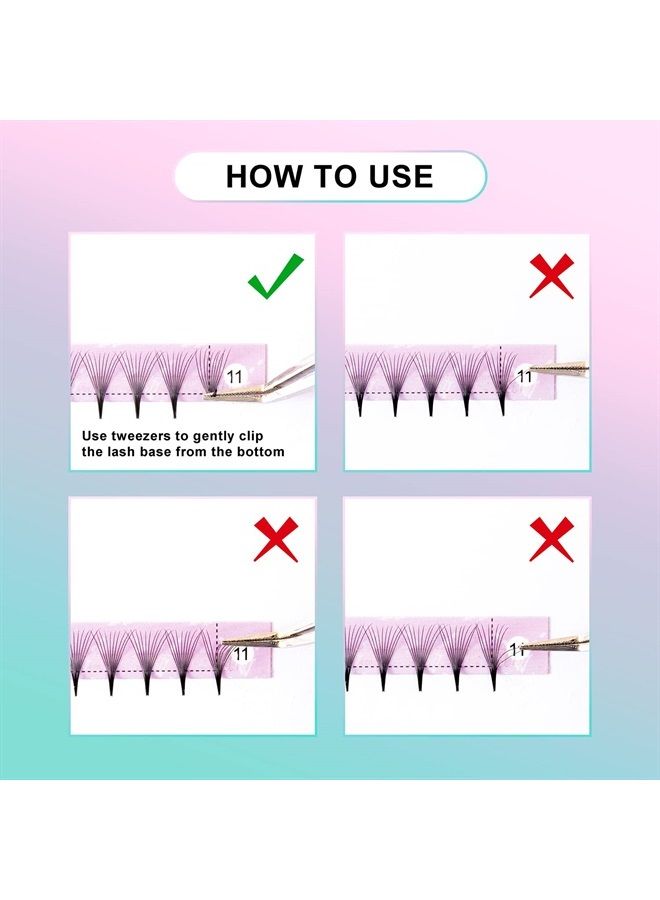 HOW TO USE

11

Use tweezers to gently clip the lash base from the bottom

11

11

11