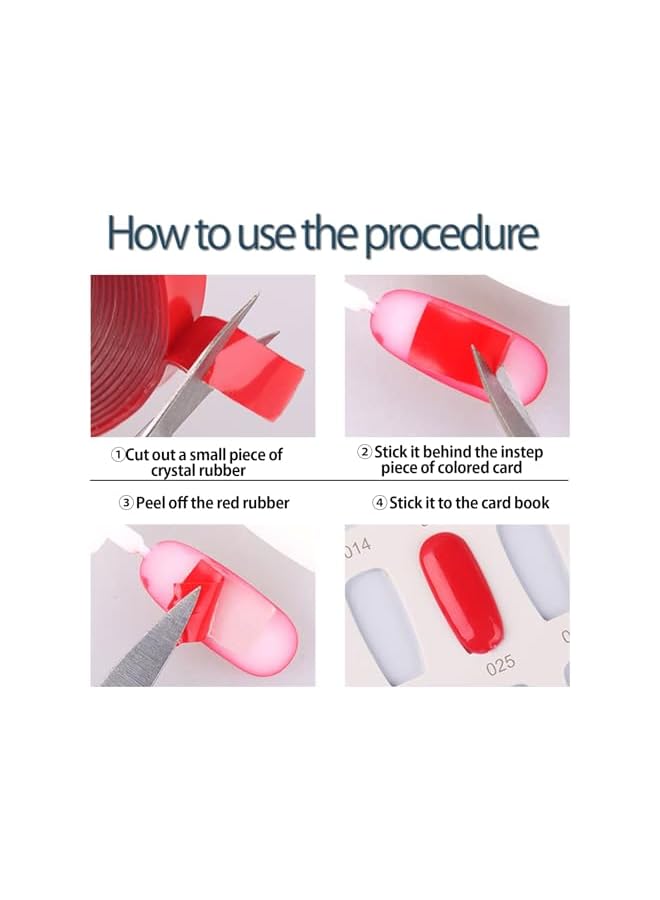 How to use the procedure

①Cut out a small piece of crystal rubber

②Stick it behind the instep piece of colored card

③Peel off the red rubber

④Stick it to the card book

014

025