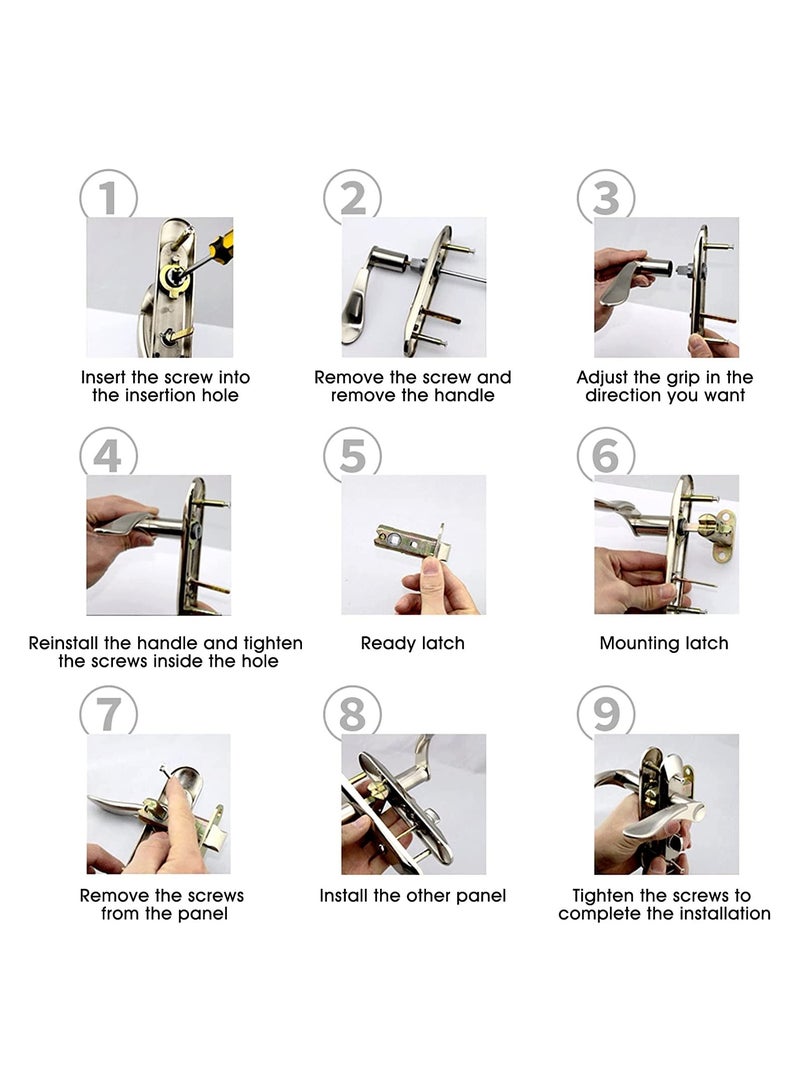 1

Insert the screw into the insertion hole

2

Remove the screw and remove the handle

3

Adjust the grip in the direction you want

4

Reinstall the handle and tighten the screws inside the hole

5

Ready latch

6

Mounting latch

7

Remove the screws from the panel

8

Install the other panel

9

Tighten the screws to complete the installation