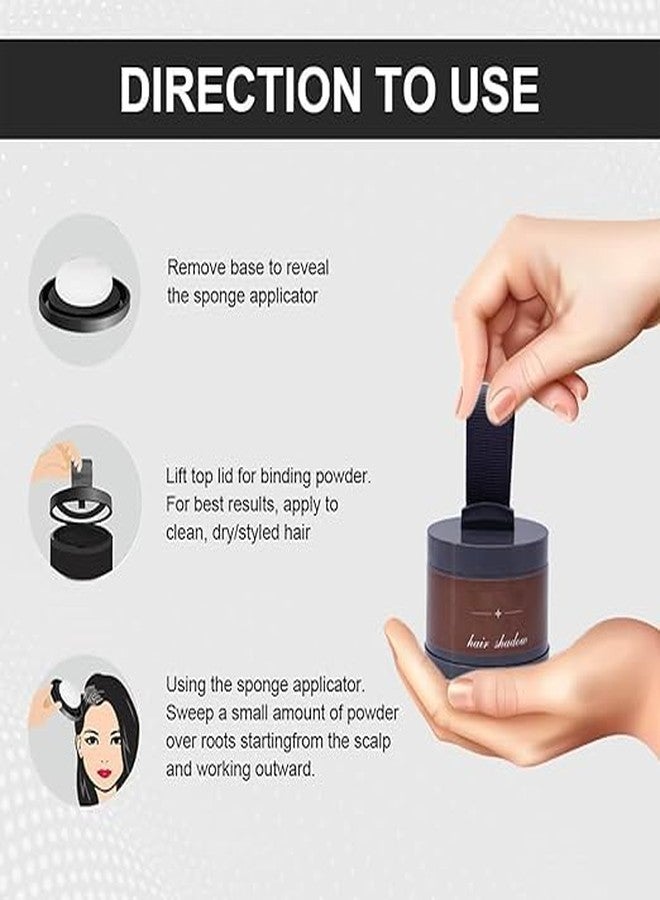 DIRECTION TO USE

Remove base to reveal the sponge applicator

Lift top lid for binding powder. For best results, apply to clean, dry/styled hair

Using the sponge applicator. Sweep a small amount of powder over roots startingfrom the scalp and working outward.

hair shadow