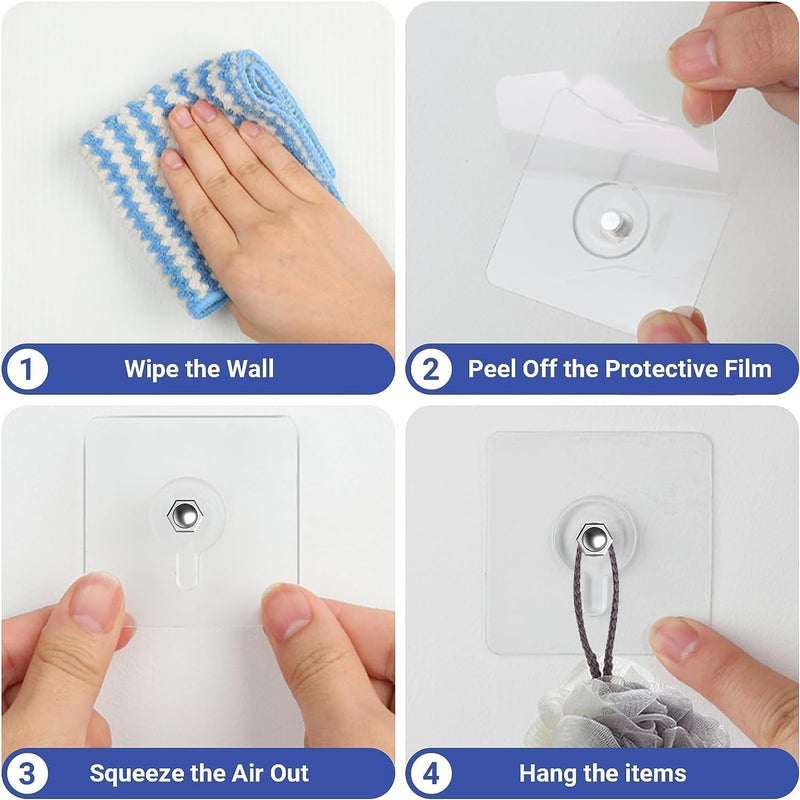 1 Wipe the Wall

2 Peel Off the Protective Film

3 Squeeze the Air Out

4 Hang the items