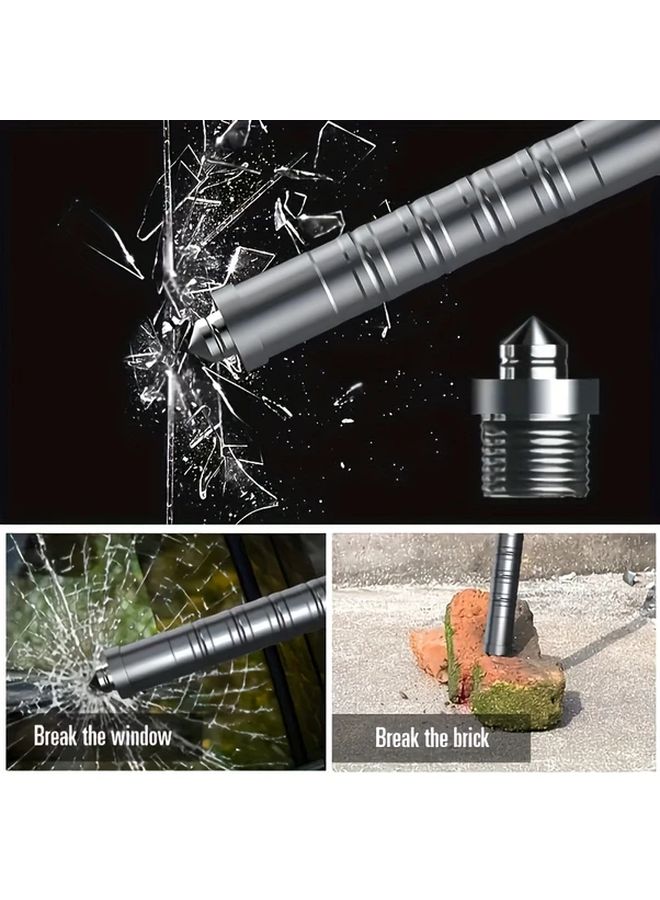 Break the window

Break the brick