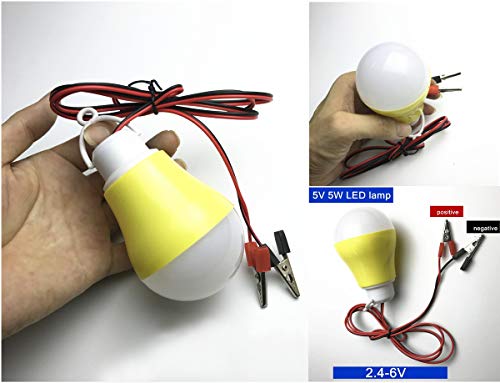 5V 5W LED lamp

positive

negative

2.4-6V