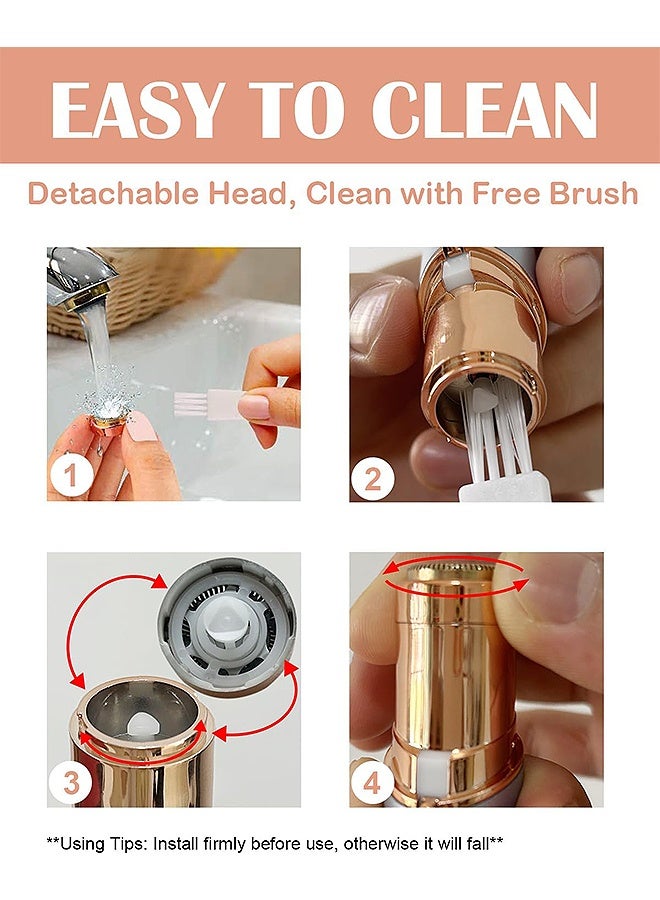 EASY TO CLEAN

Detachable Head, Clean with Free Brush

1

2

3

4

**Using Tips: Install firmly before use, otherwise it will fall**