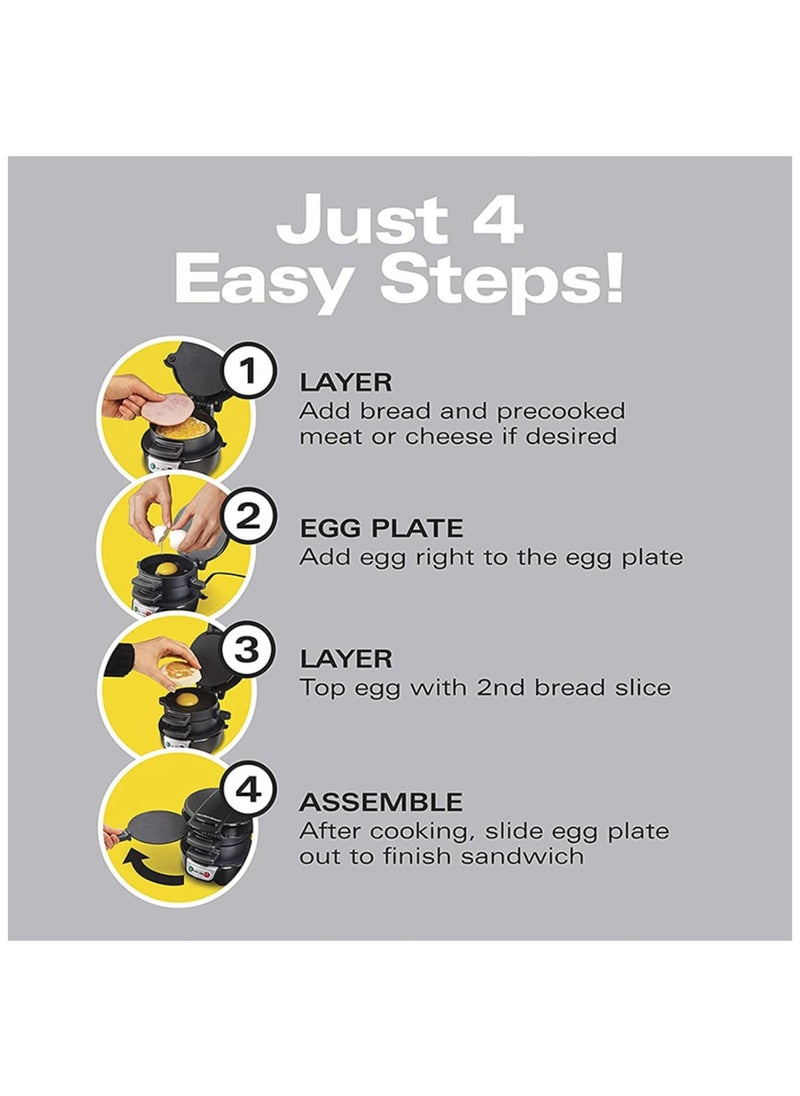 Just 4
Easy Steps!

1
LAYER
Add bread and precooked meat or cheese if desired

2
EGG PLATE
Add egg right to the egg plate

3
LAYER
Top egg with 2nd bread slice

4
ASSEMBLE
After cooking, slide egg plate out to finish sandwich