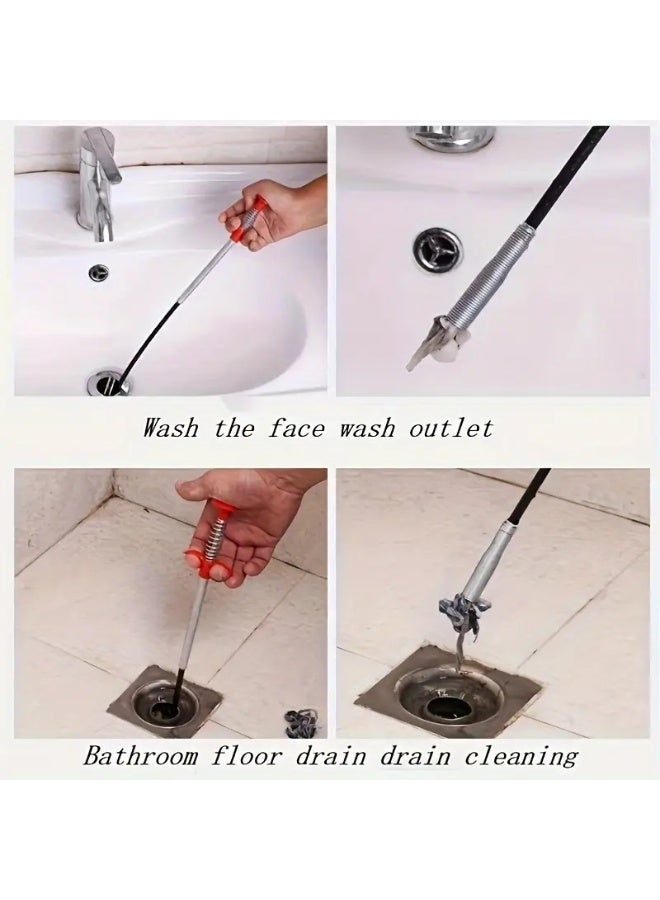 Wash the face wash outlet

Bathroom floor drain drain cleaning