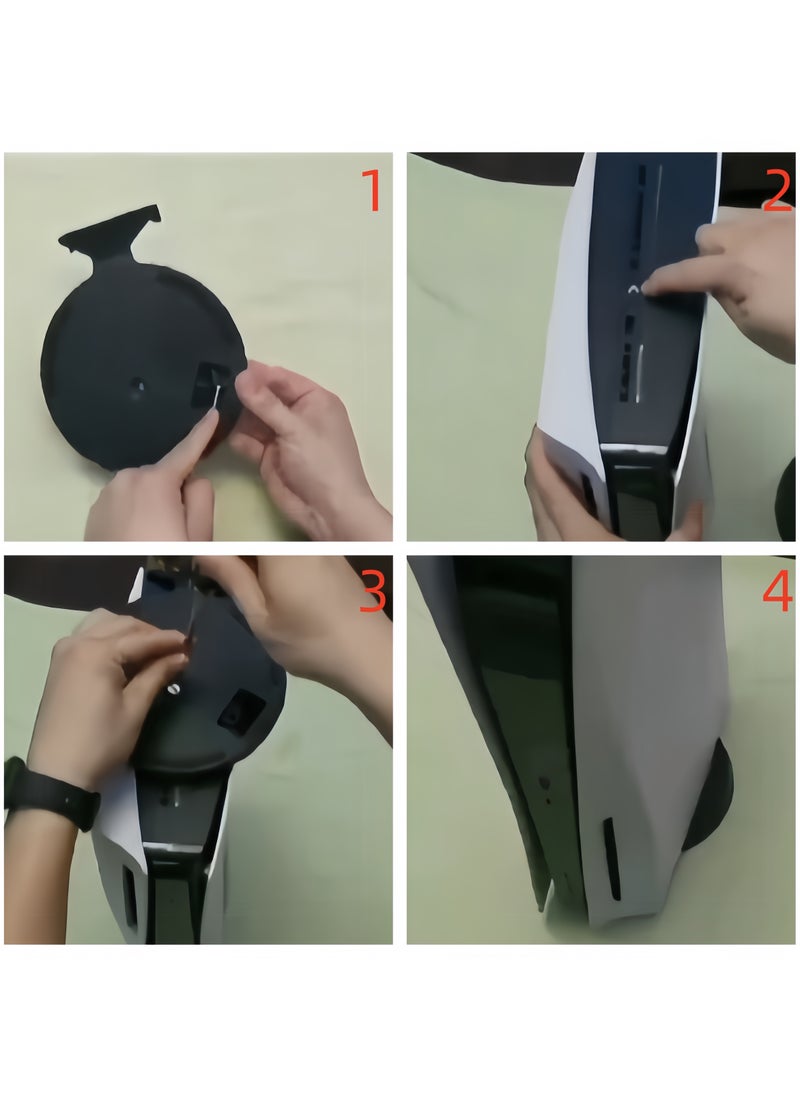 1

2

3

4