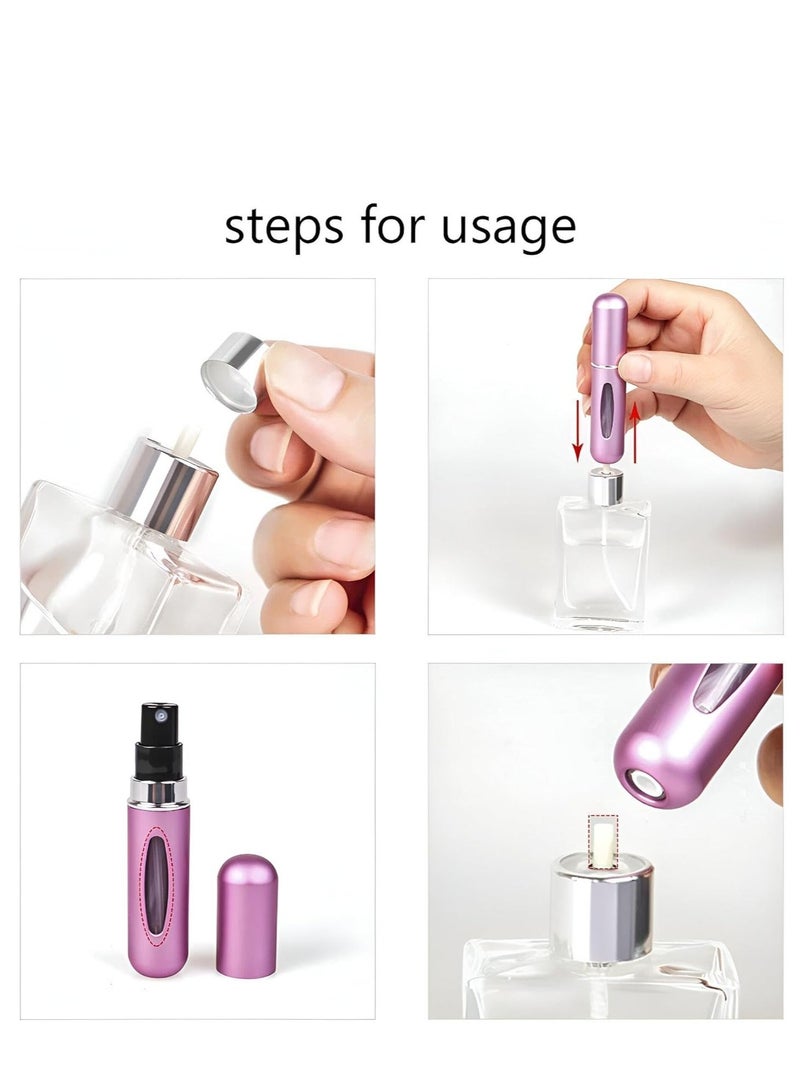 steps for usage