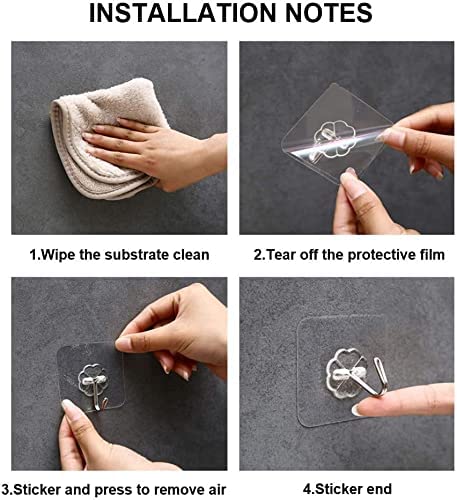 INSTALLATION NOTES

1.Wipe the substrate clean

2.Tear off the protective film

3.Sticker and press to remove air

4.Sticker end