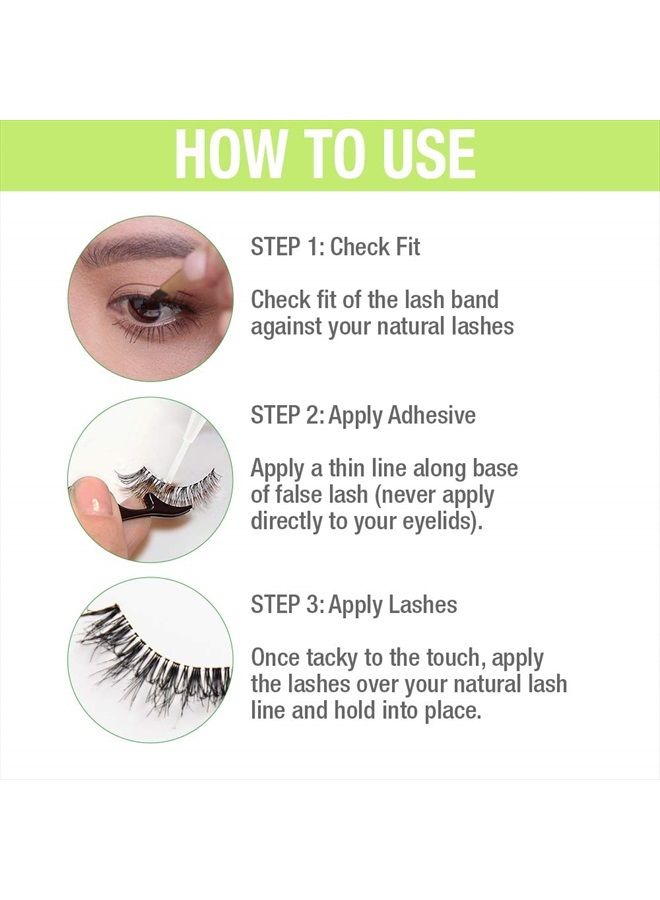 HOW TO USE

STEP 1: Check Fit

Check fit of the lash band against your natural lashes

STEP 2: Apply Adhesive

Apply a thin line along base of false lash (never apply directly to your eyelids).

STEP 3: Apply Lashes

Once tacky to the touch, apply the lashes over your natural lash line and hold into place.