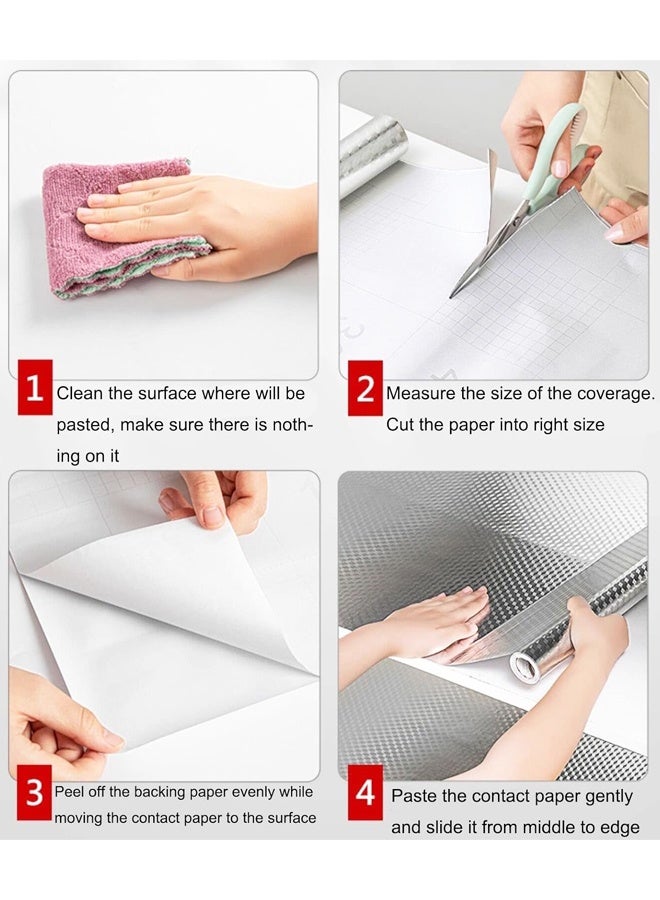 1 Clean the surface where will be pasted, make sure there is nothing on it

2 Measure the size of the coverage. Cut the paper into right size

3 Peel off the backing paper evenly while moving the contact paper to the surface

4 Paste the contact paper gently and slide it from middle to edge