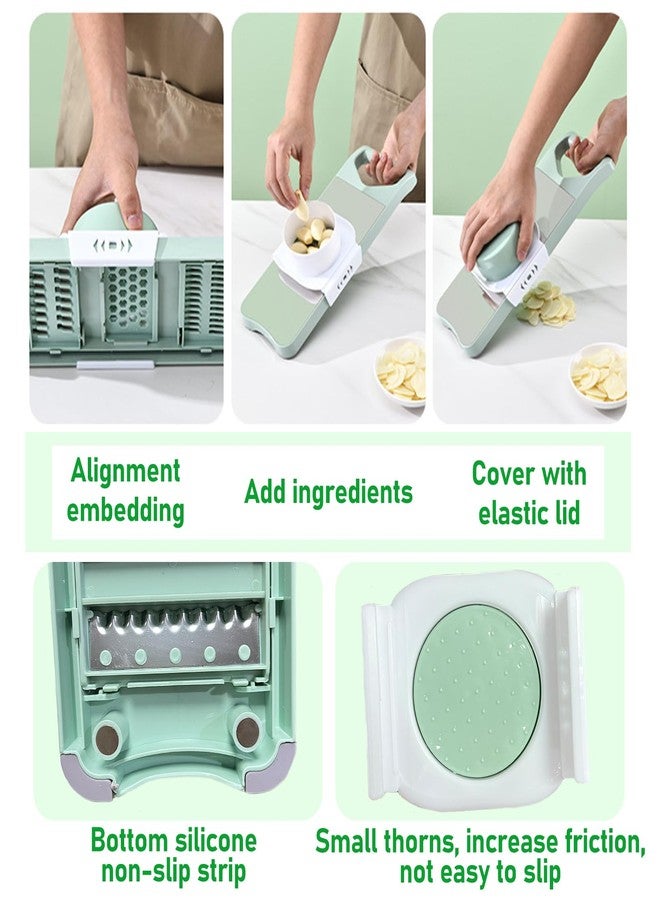 Alignment embedding

Add ingredients

Cover with elastic lid

Bottom silicone non-slip strip

Small thorns, increase friction, not easy to slip