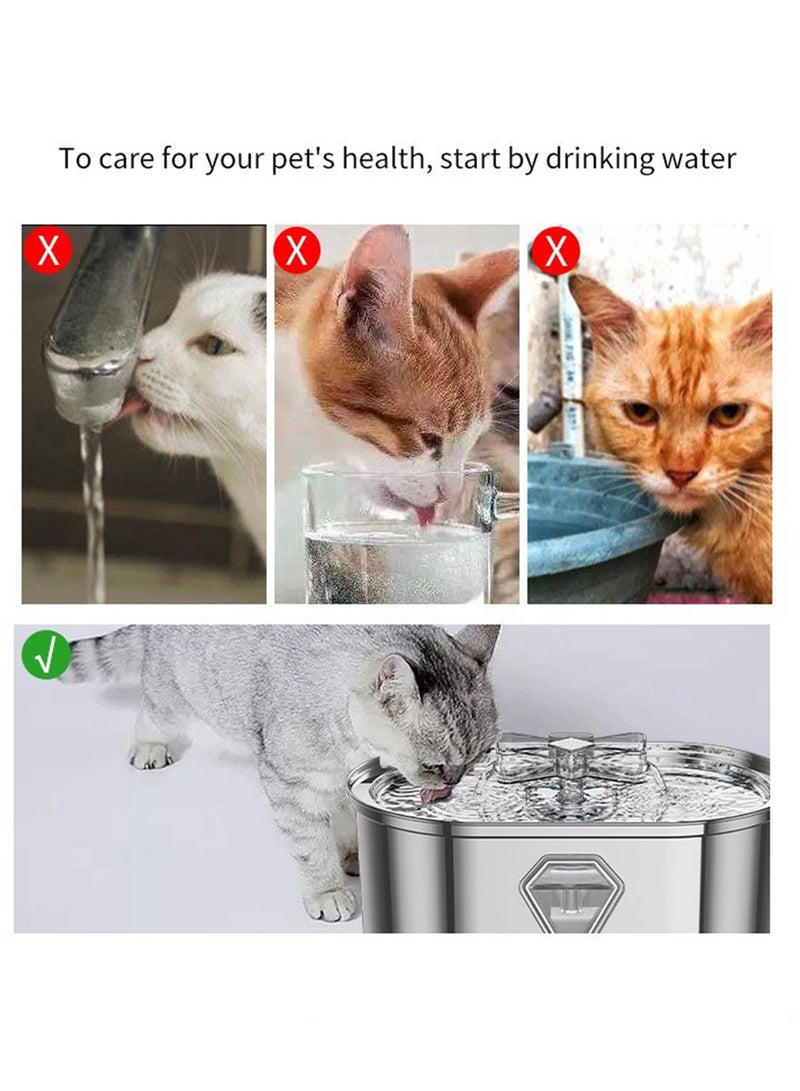 To care for your pet's health, start by drinking water

X

X

X

√