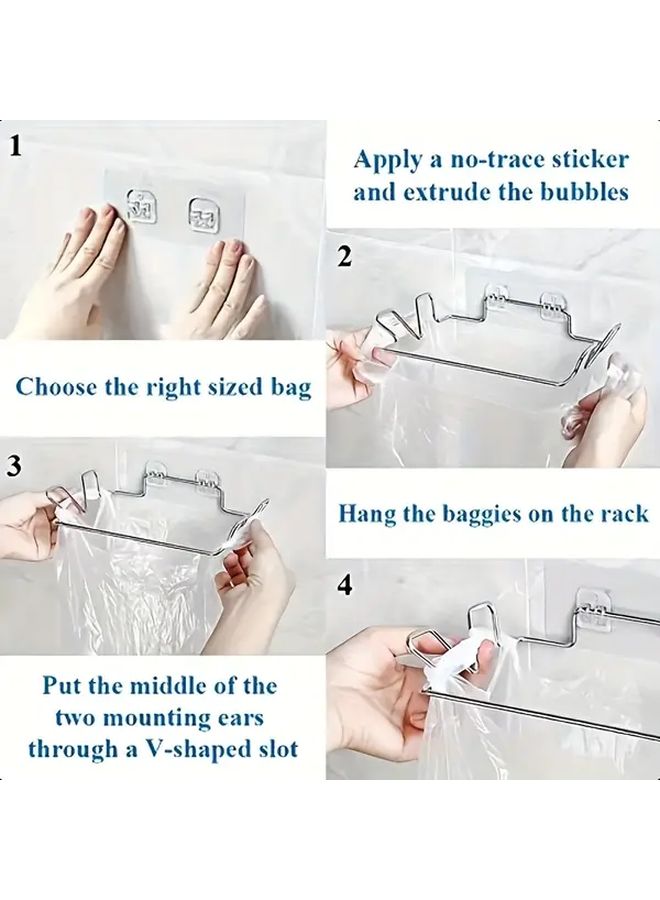 1

Apply a no-trace sticker and extrude the bubbles

2

Choose the right sized bag

3

Hang the baggies on the rack

4

Put the middle of the two mounting ears through a V-shaped slot