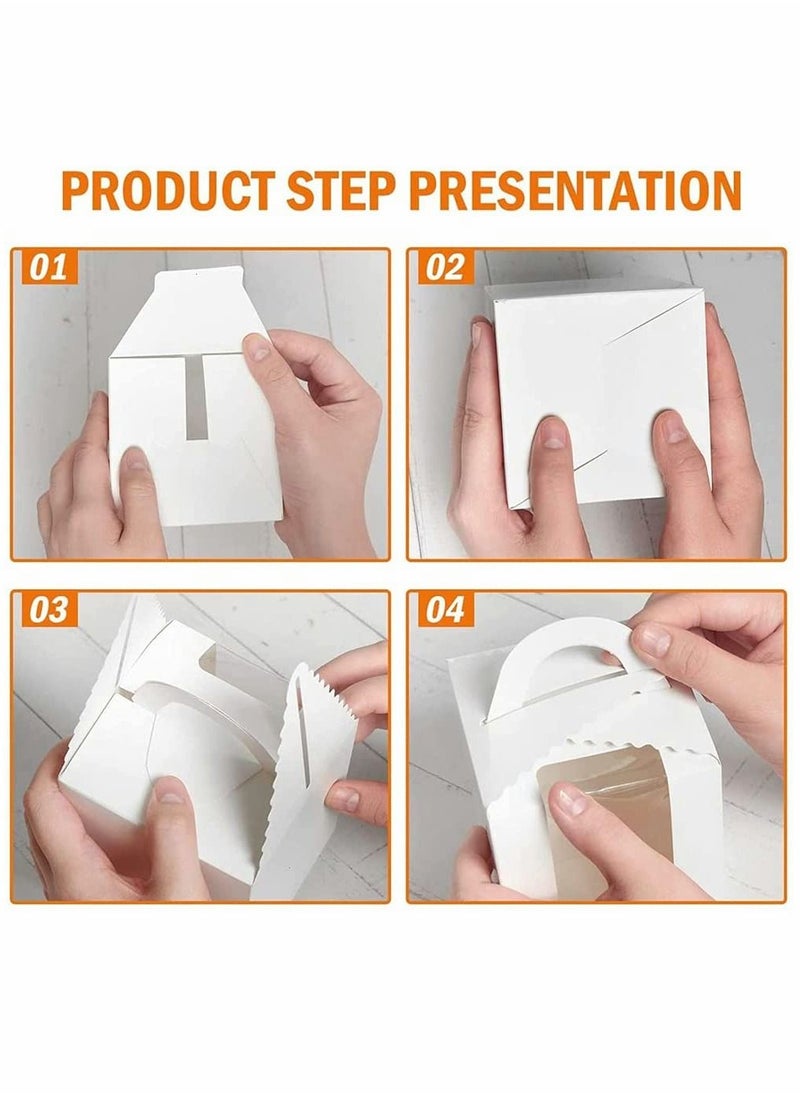 PRODUCT STEP PRESENTATION

01

02

03

04