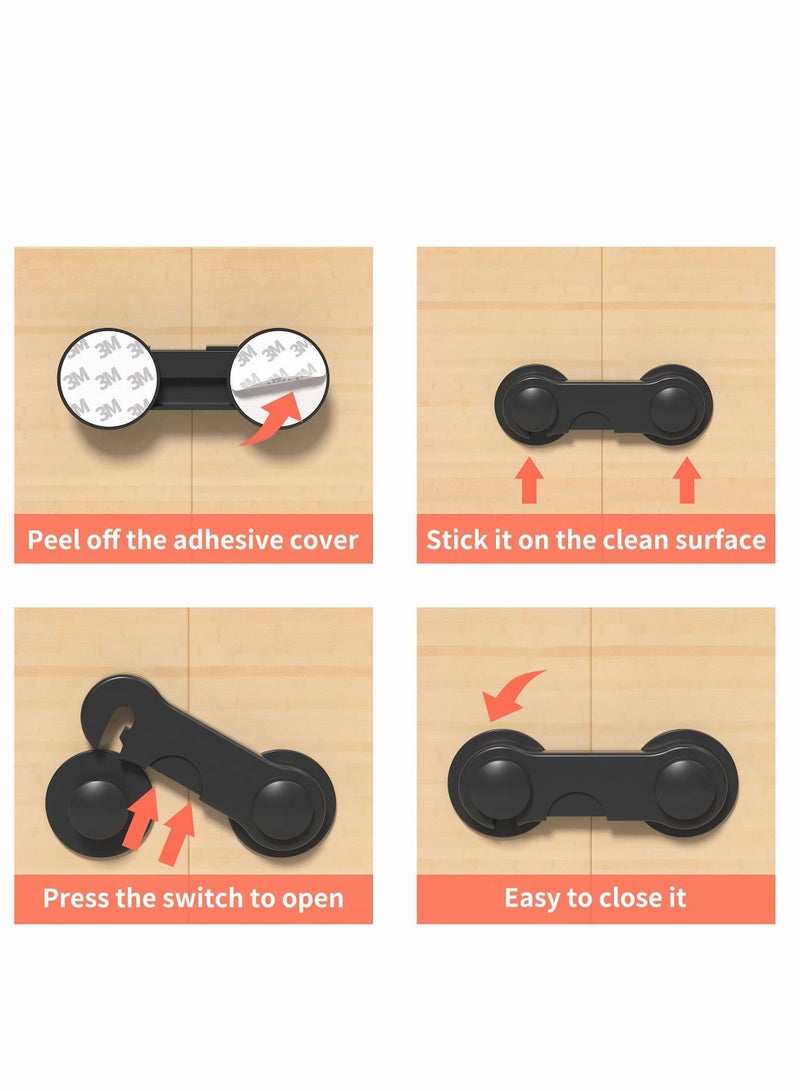 3M 3M 3M 3M
3M 3M 3M 3M

Peel off the adhesive cover

Stick it on the clean surface

Press the switch to open

Easy to close it