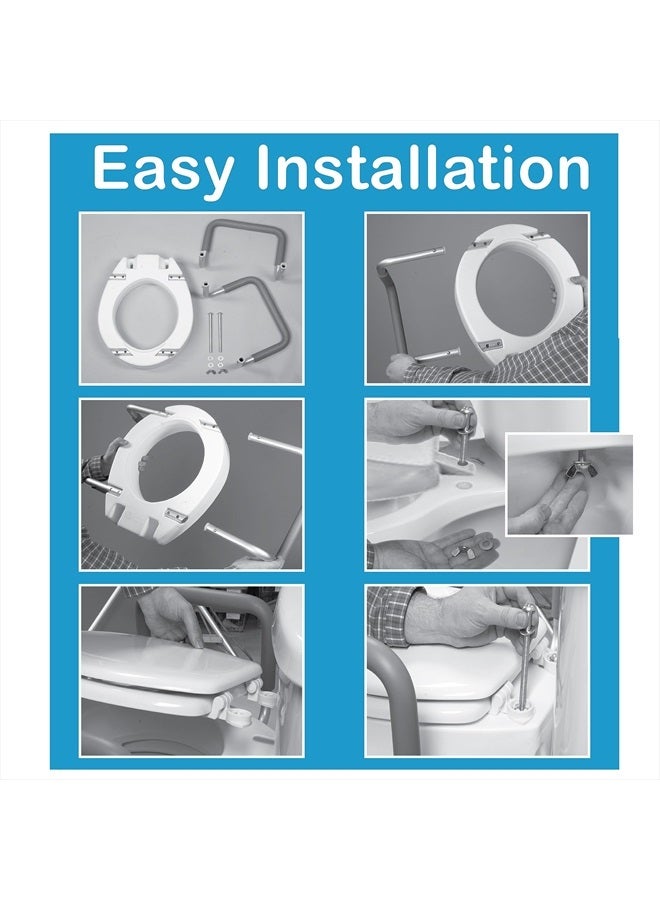 Easy Installation