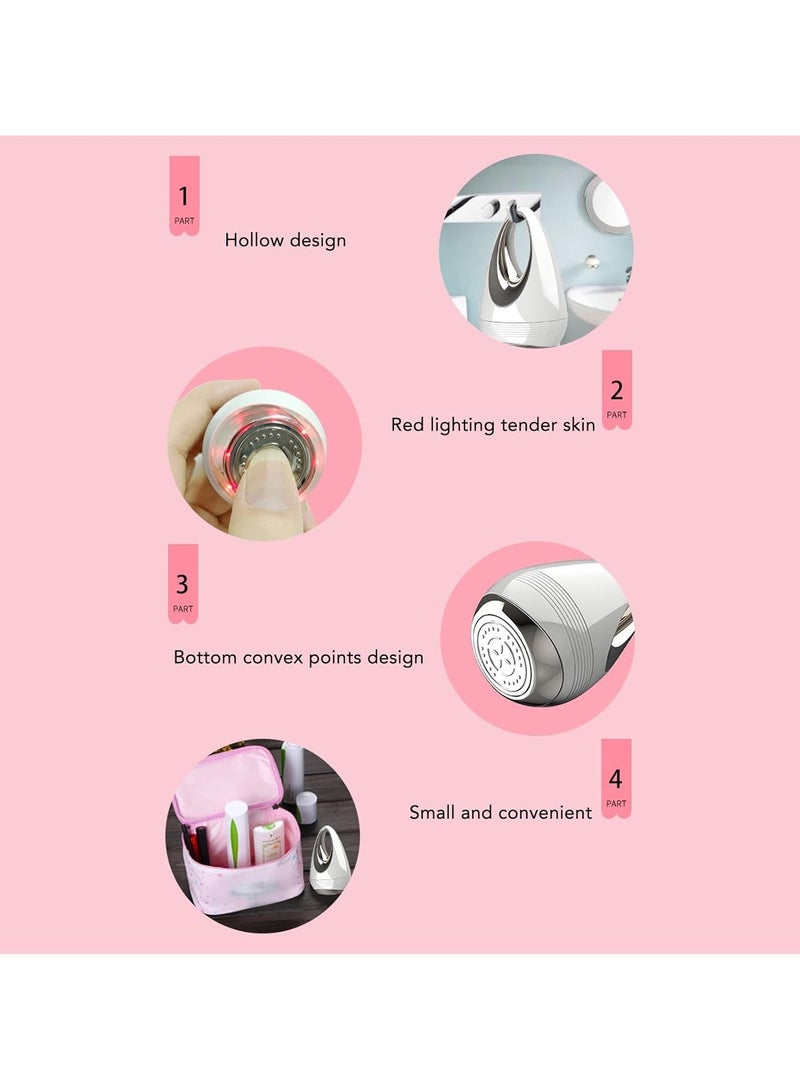 1
PART
Hollow design

2
PART
Red lighting tender skin

3
PART
Bottom convex points design

4
PART
Small and convenient