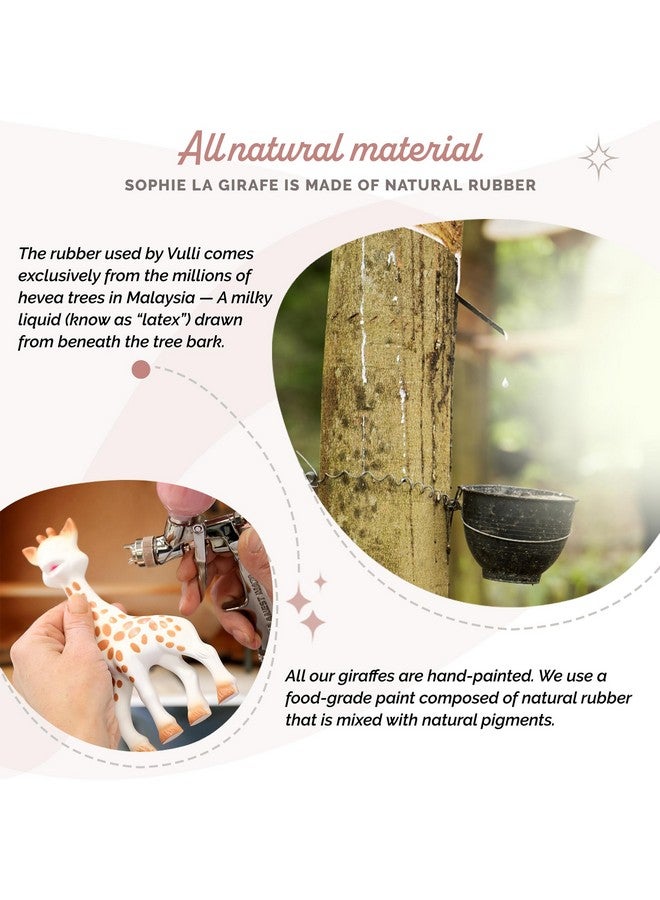 All natural material

SOPHIE LA GIRAFE IS MADE OF NATURAL RUBBER

The rubber used by Vulli comes exclusively from the millions of hevea trees in Malaysia — A milky liquid (know as "latex") drawn from beneath the tree bark.

All our giraffes are hand-painted. We use a food-grade paint composed of natural rubber that is mixed with natural pigments.