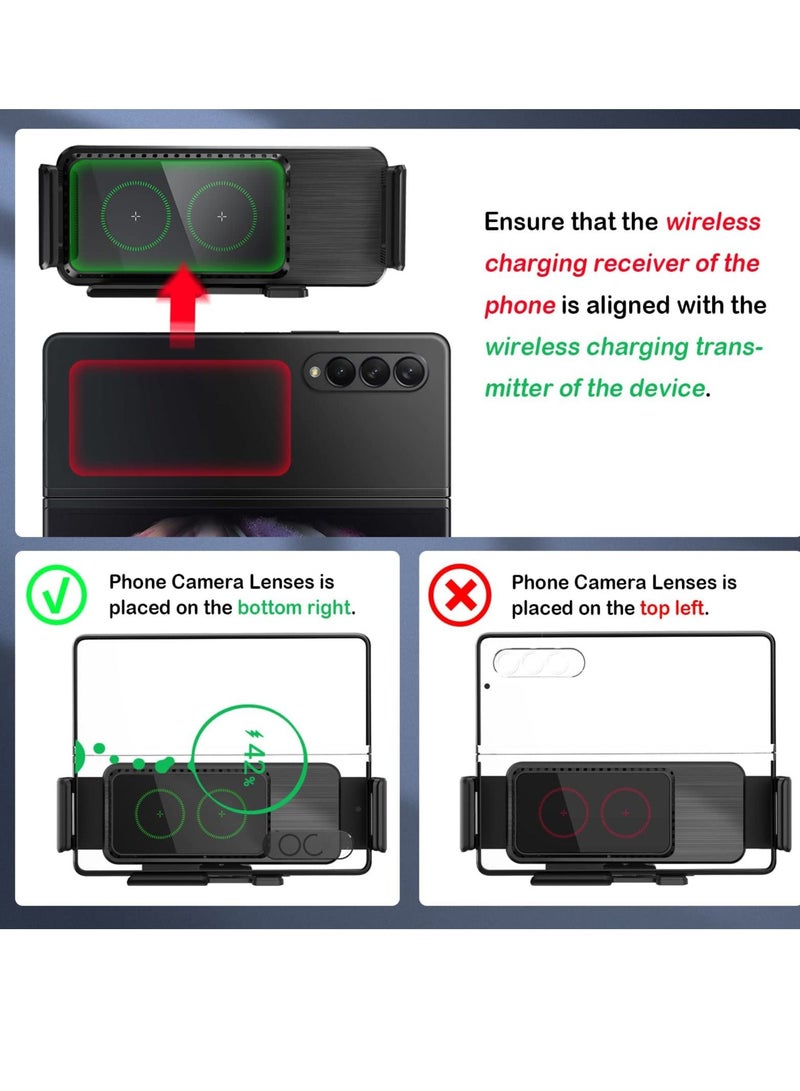 Ensure that the wireless charging receiver of the phone is aligned with the wireless charging transmitter of the device.

Phone Camera Lenses is placed on the bottom right.

42%

Phone Camera Lenses is placed on the top left.