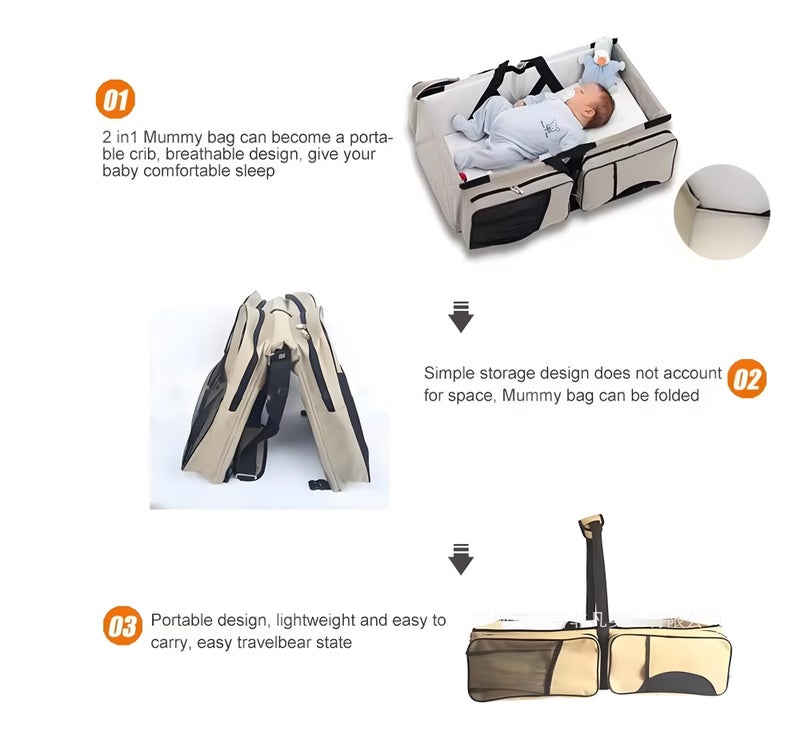 01

2 in1 Mummy bag can become a portable crib, breathable design, give your baby comfortable sleep

Simple storage design does not account for space, Mummy bag can be folded

02

03

Portable design, lightweight and easy to carry, easy travelbear state