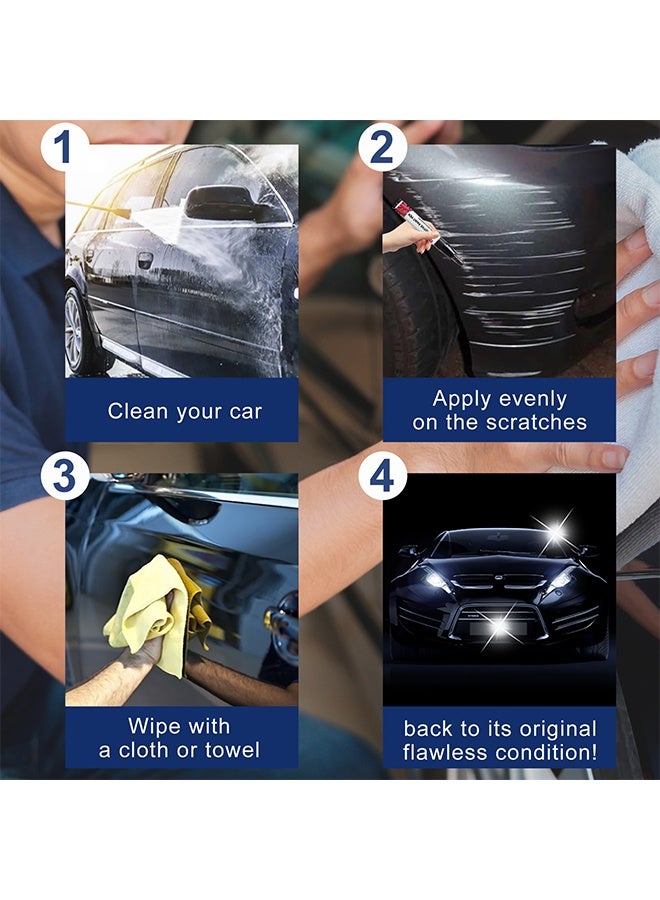 1

Clean your car

2

Apply evenly on the scratches

3

Wipe with a cloth or towel

4

back to its original flawless condition!