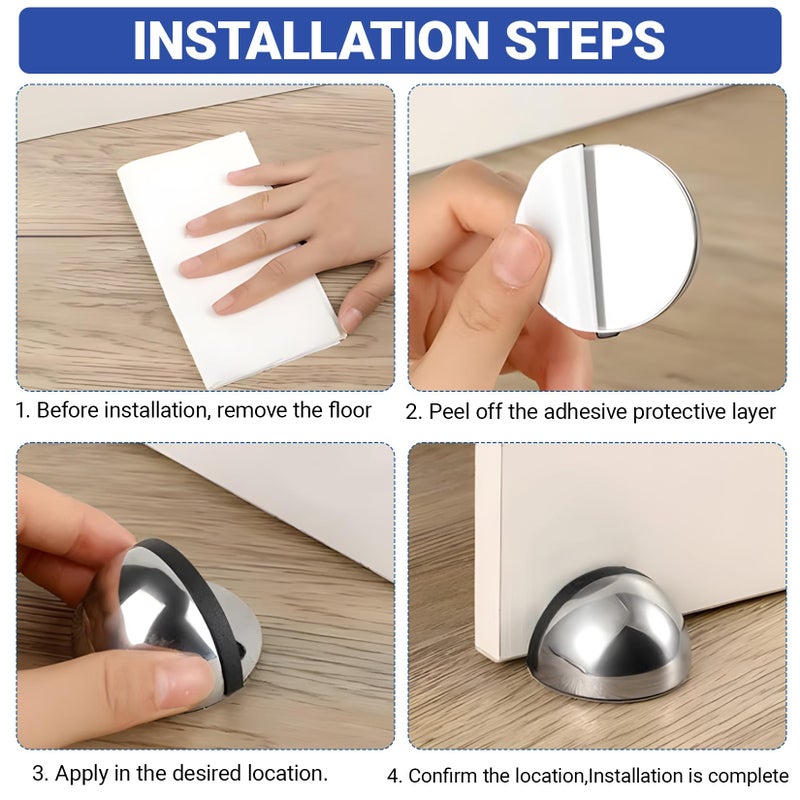 INSTALLATION STEPS

1. Before installation, remove the floor

2. Peel off the adhesive protective layer

3. Apply in the desired location.

4. Confirm the location,Installation is complete