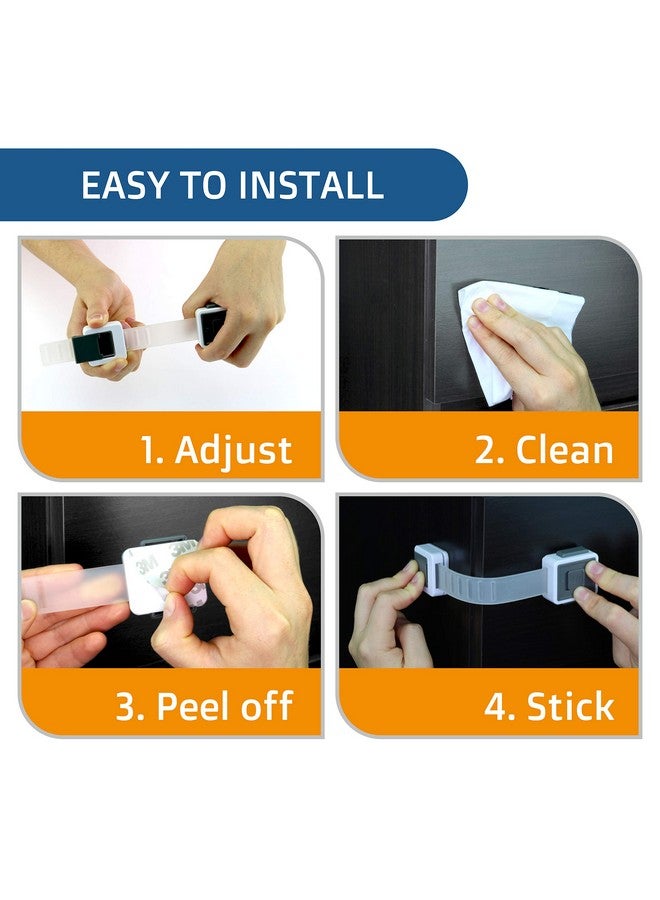 EASY TO INSTALL

1. Adjust

2. Clean

3M 3M

3. Peel off

4. Stick