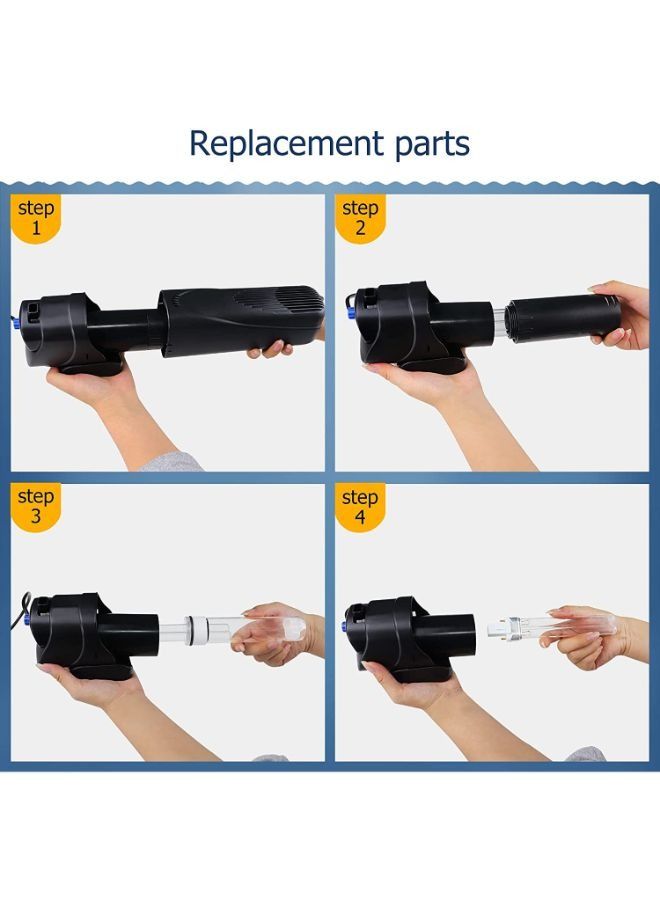 Replacement parts

step 1

step 2

step 3

step 4