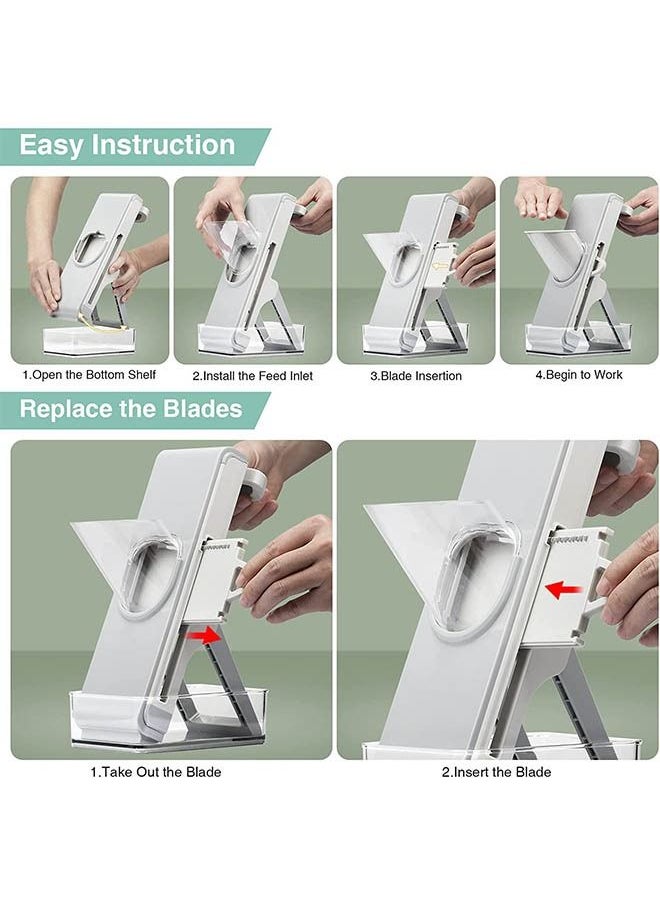 Easy Instruction

1.Open the Bottom Shelf

2.Install the Feed Inlet

3.Blade Insertion

4.Begin to Work

Replace the Blades

1.Take Out the Blade

2.Insert the Blade