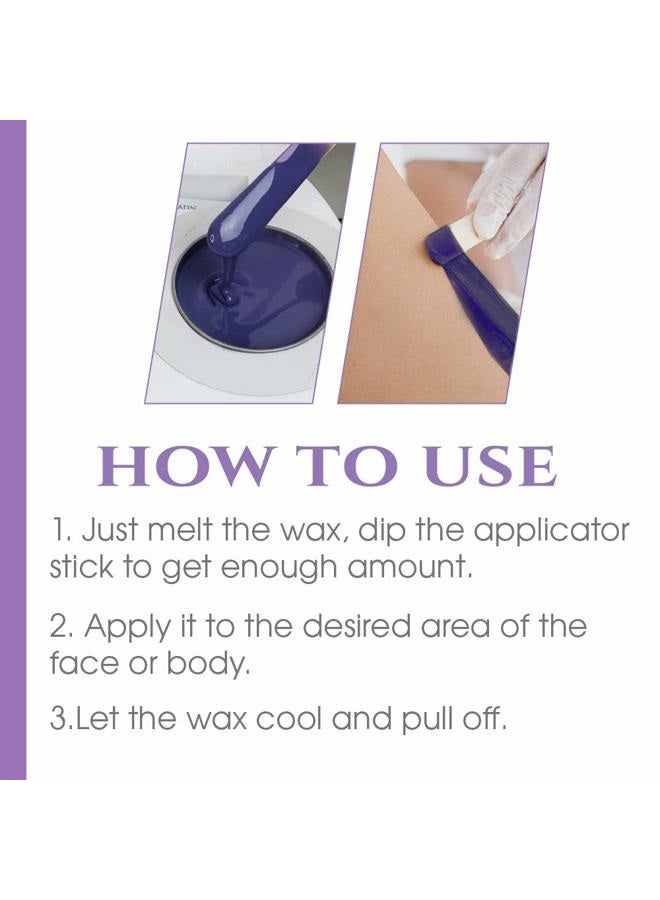 HOW TO USE

1. Just melt the wax, dip the applicator stick to get enough amount.

2. Apply it to the desired area of the face or body.

3.Let the wax cool and pull off.