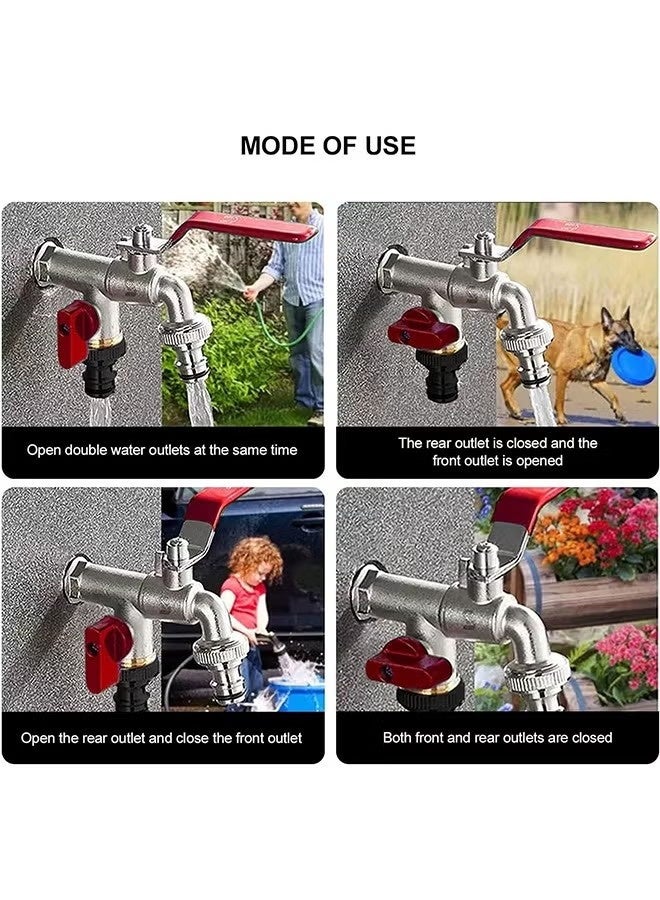 MODE OF USE

Open double water outlets at the same time

The rear outlet is closed and the front outlet is opened

Open the rear outlet and close the front outlet

Both front and rear outlets are closed