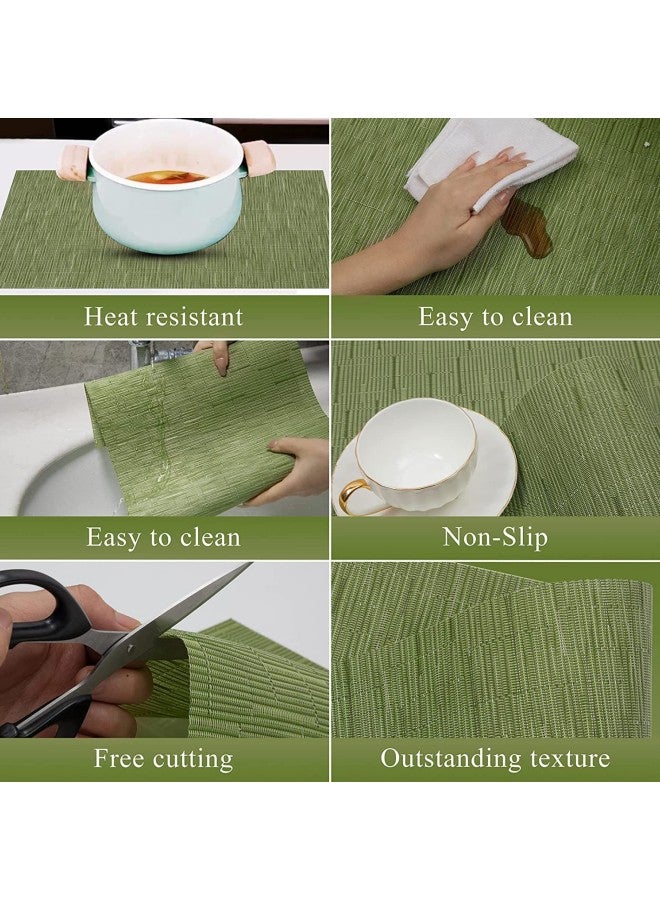 Heat resistant

Easy to clean

Easy to clean

Non-Slip

Free cutting

Outstanding texture