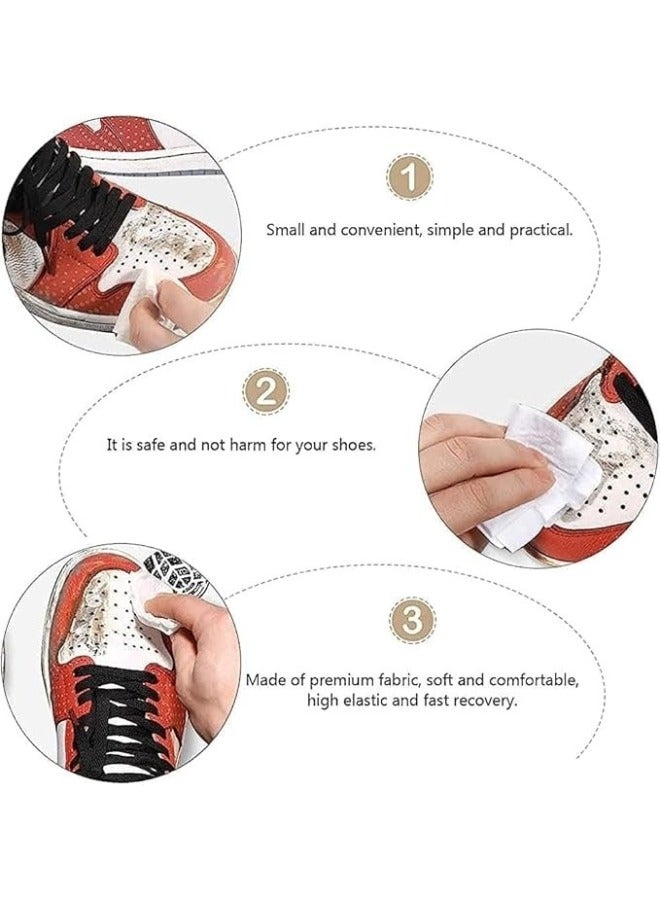 1

Small and convenient, simple and practical.

2

It is safe and not harm for your shoes.

3

Made of premium fabric, soft and comfortable, high elastic and fast recovery.