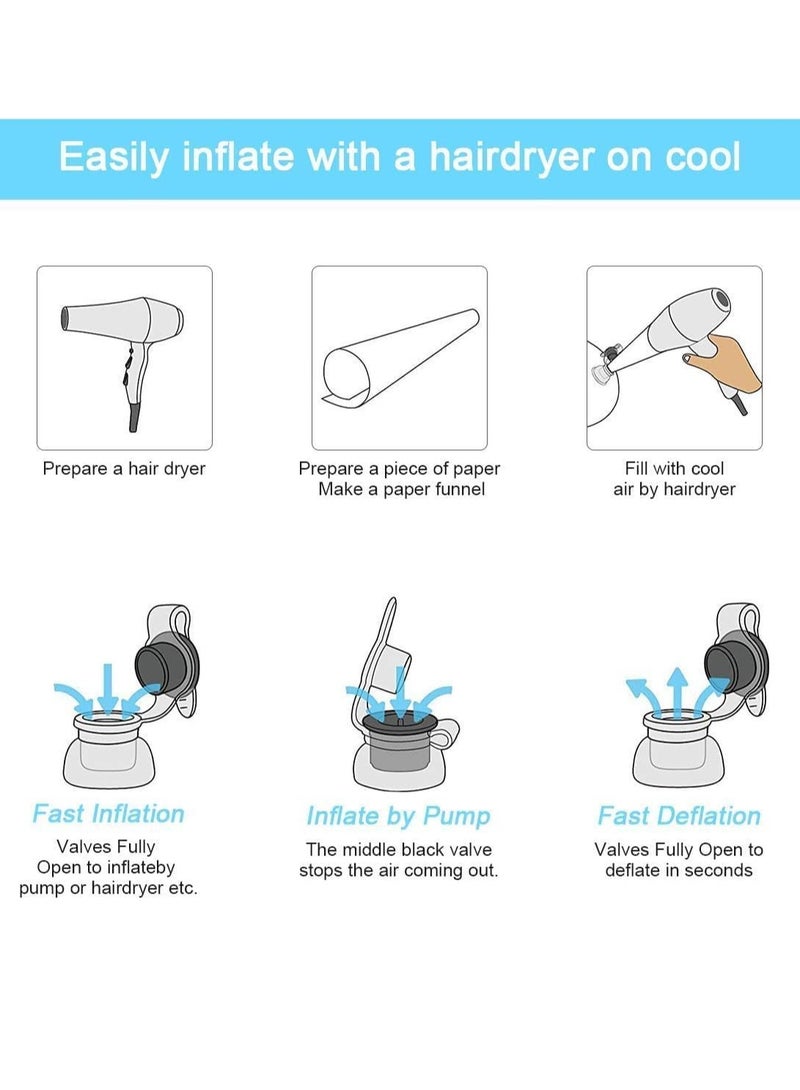 Easily inflate with a hairdryer on cool

Prepare a hair dryer

Prepare a piece of paper
Make a paper funnel

Fill with cool
air by hairdryer

Fast Inflation
Valves Fully
Open to inflateby
pump or hairdryer etc.

Inflate by Pump
The middle black valve
stops the air coming out.

Fast Deflation
Valves Fully Open to
deflate in seconds