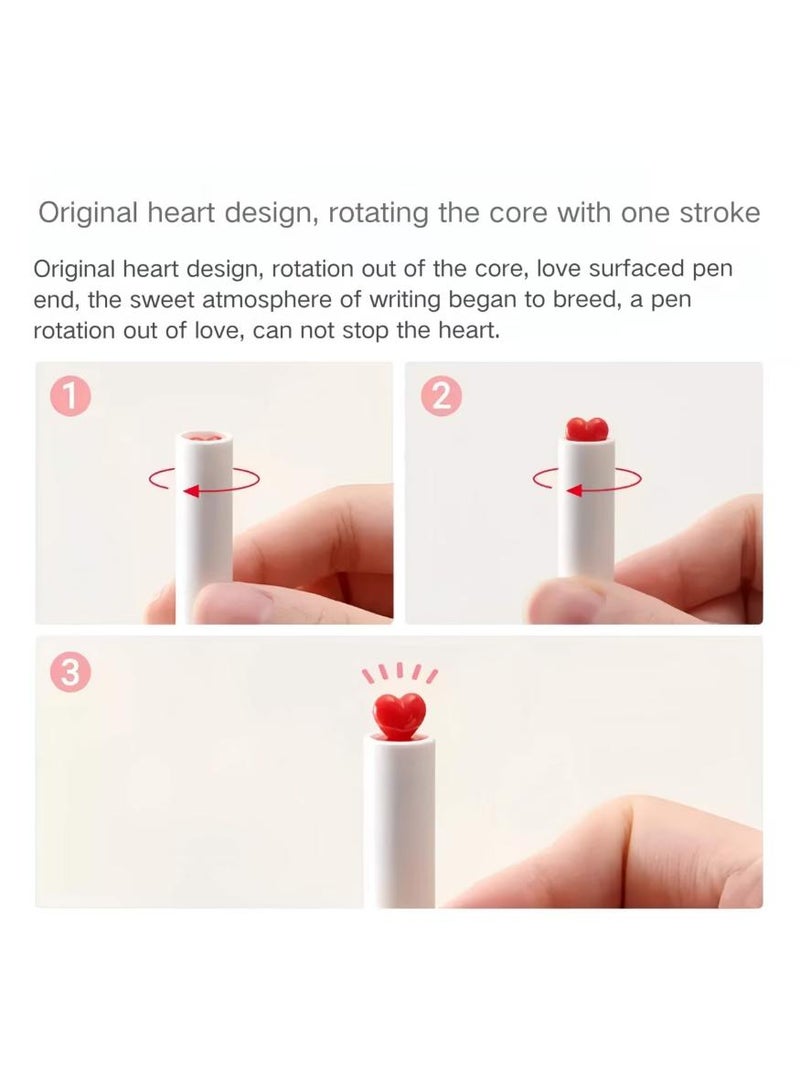 Original heart design, rotating the core with one stroke

Original heart design, rotation out of the core, love surfaced pen end, the sweet atmosphere of writing began to breed, a pen rotation out of love, can not stop the heart.

1

2

3