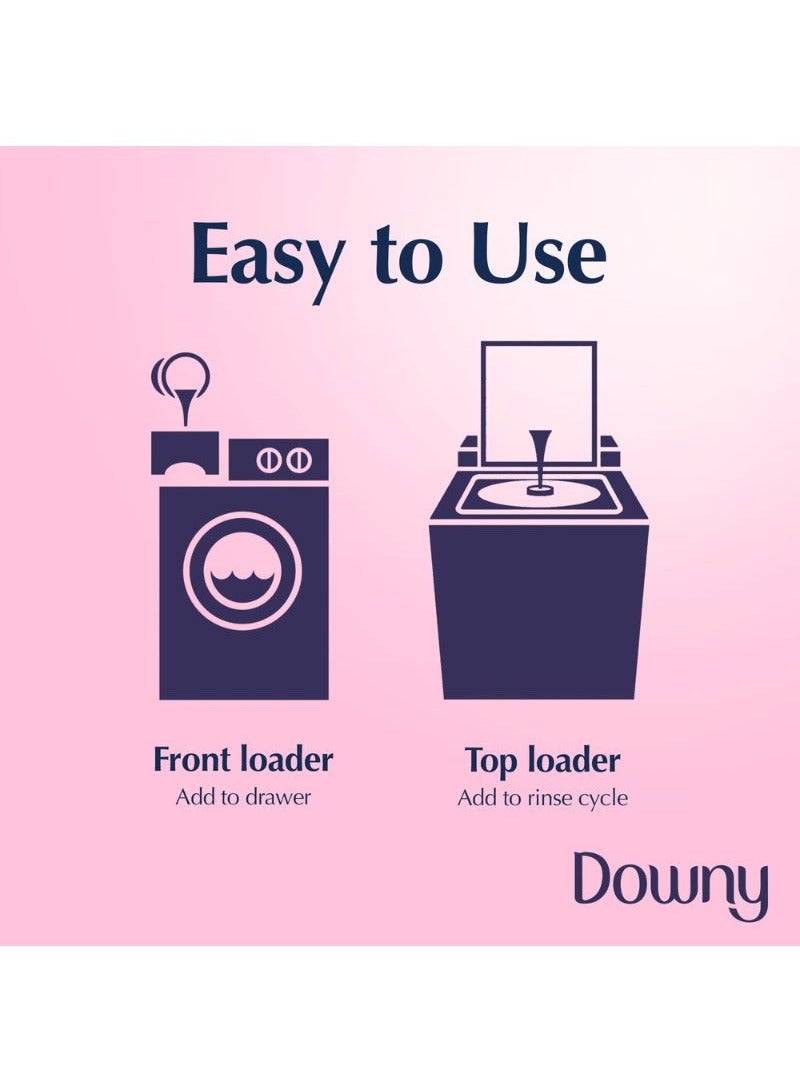 Easy to Use

Front loader
Add to drawer

Top loader
Add to rinse cycle

Downy