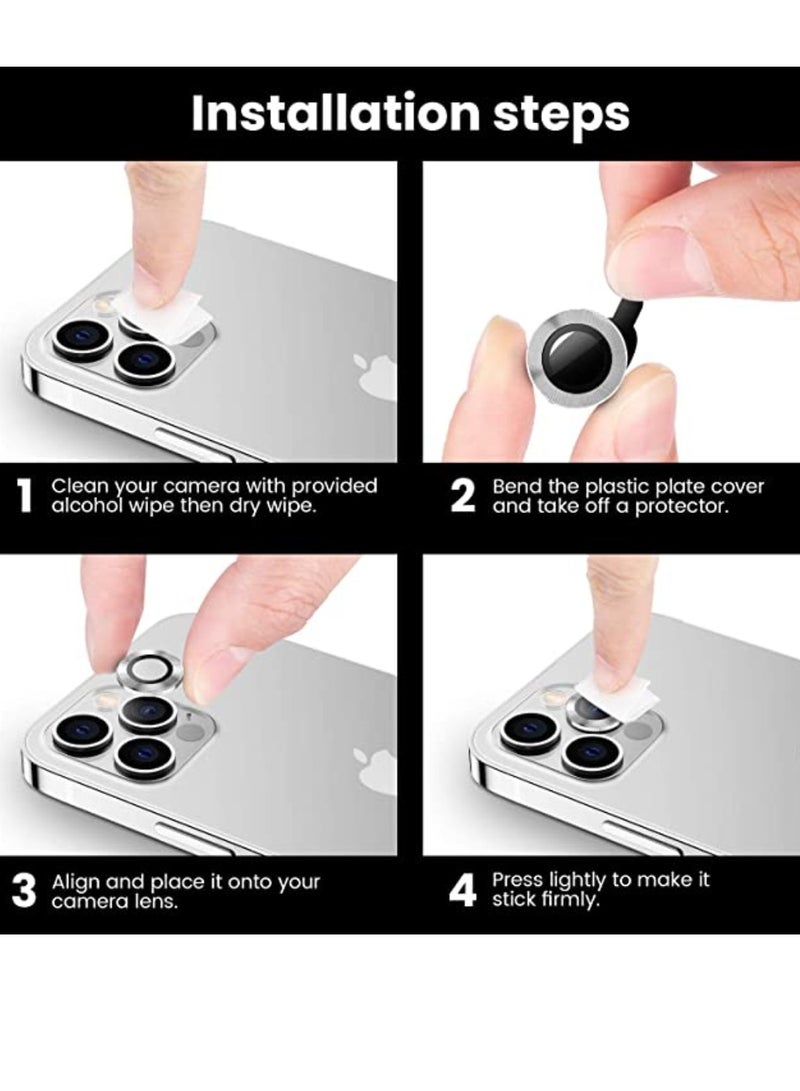 Installation steps

1 Clean your camera with provided alcohol wipe then dry wipe.

2 Bend the plastic plate cover and take off a protector.

3 Align and place it onto your camera lens.

4 Press lightly to make it stick firmly.