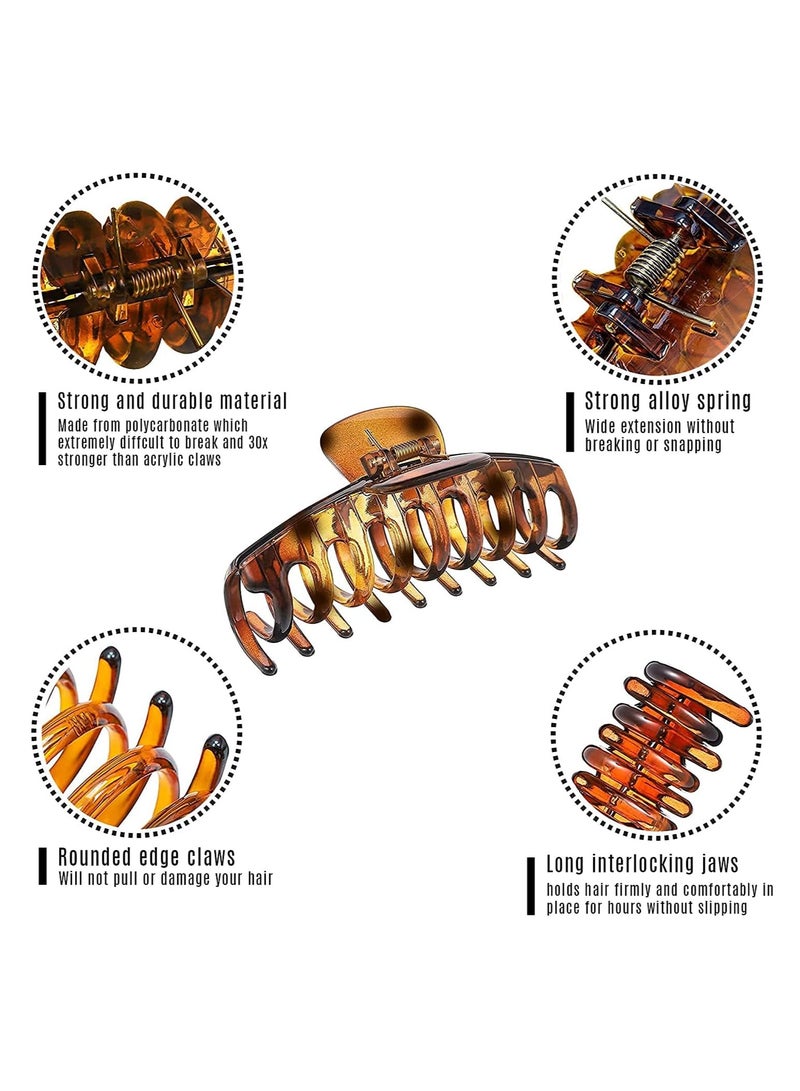 Strong and durable material
Made from polycarbonate which extremely diffcult to break and 30x stronger than acrylic claws

Strong alloy spring
Wide extension without breaking or snapping

Rounded edge claws
Will not pull or damage your hair

Long interlocking jaws
holds hair firmly and comfortably in place for hours without slipping