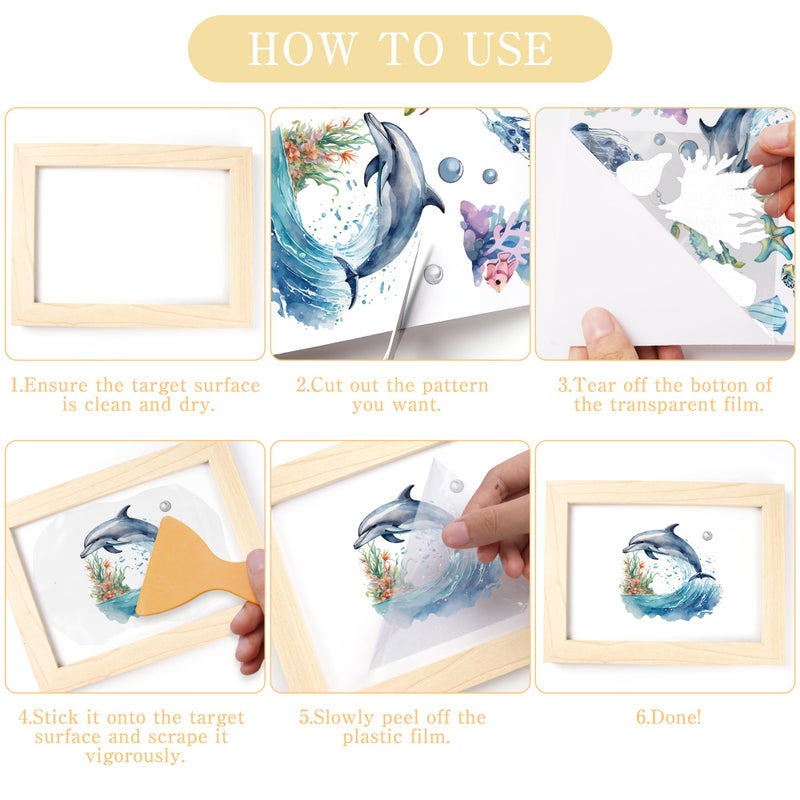 HOW TO USE

1.Ensure the target surface is clean and dry.

2.Cut out the pattern you want.

3.Tear off the botton of the transparent film.

4.Stick it onto the target surface and scrape it vigorously.

5.Slowly peel off the plastic film.

6.Done!