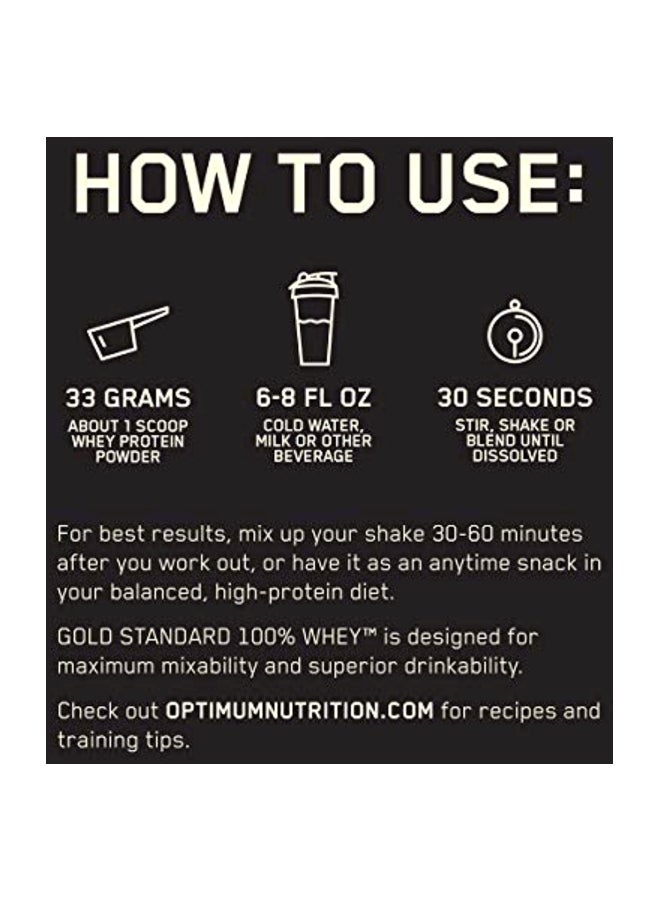 HOW TO USE:

33 GRAMS
ABOUT 1 SCOOP WHEY PROTEIN POWDER

6-8 FL OZ
COLD WATER, MILK OR OTHER BEVERAGE

30 SECONDS
STIR, SHAKE OR BLEND UNTIL DISSOLVED

For best results, mix up your shake 30-60 minutes after you work out, or have it as an anytime snack in your balanced, high-protein diet.

GOLD STANDARD 100% WHEY™ is designed for maximum mixability and superior drinkability.

Check out OPTIMUMNUTRITION.COM for recipes and training tips.