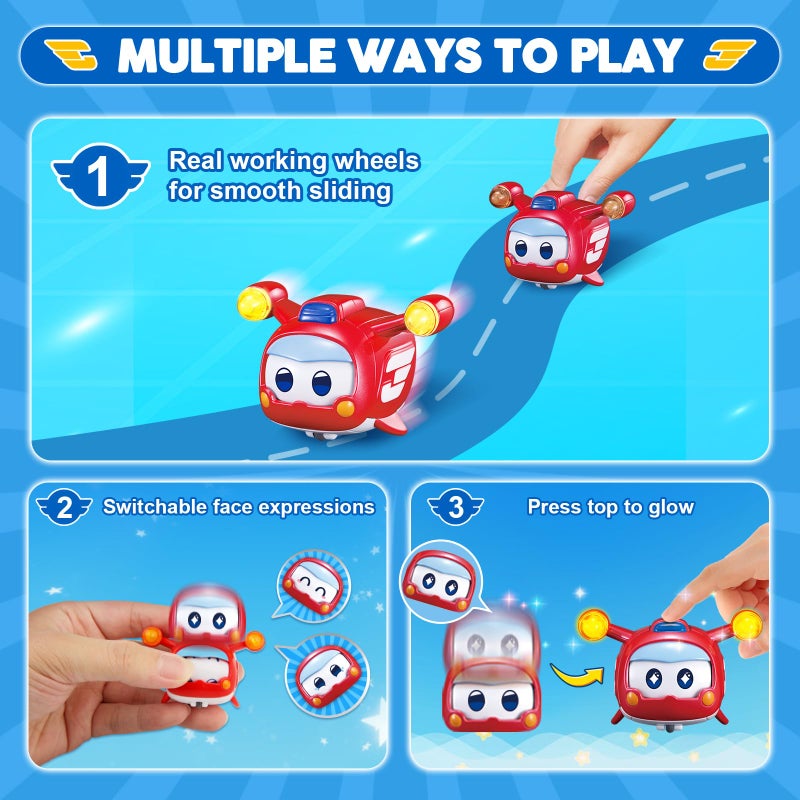 MULTIPLE WAYS TO PLAY

1 Real working wheels for smooth sliding

2 Switchable face expressions

3 Press top to glow