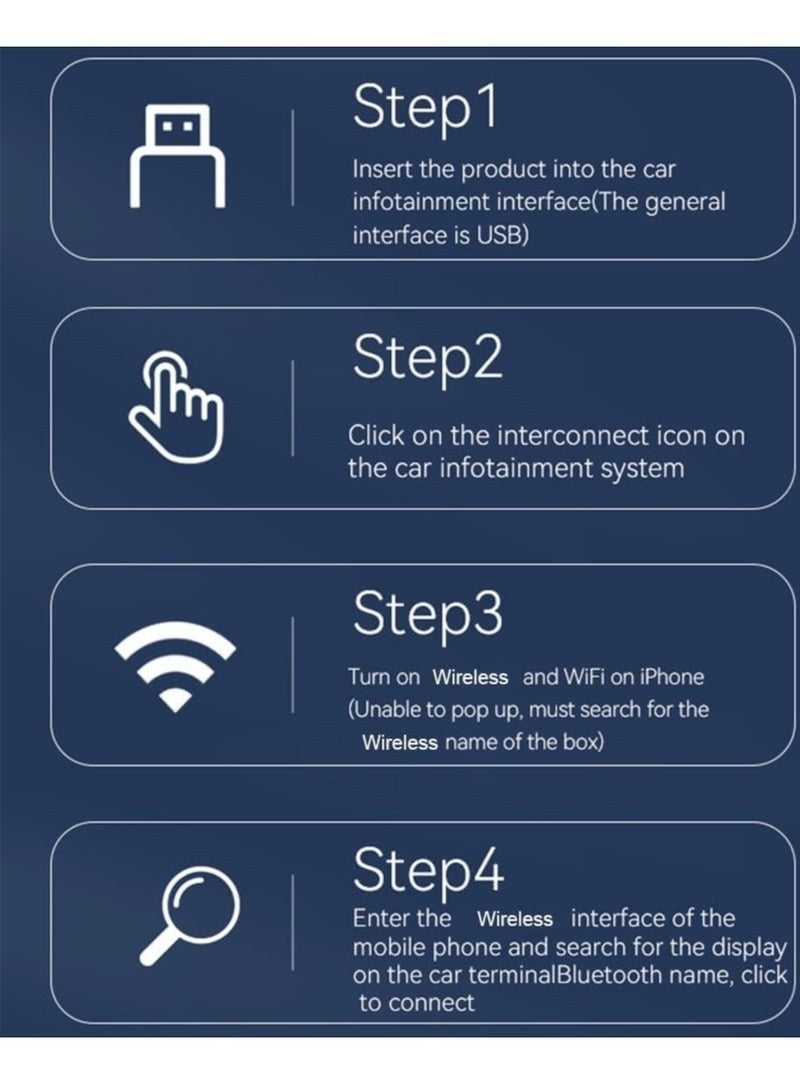 Step1

Insert the product into the car infotainment interface(The general interface is USB)

Step2

Click on the interconnect icon on the car infotainment system

Step3

Turn on Wireless and WiFi on iPhone (Unable to pop up, must search for the Wireless name of the box)

Step4

Enter the Wireless interface of the mobile phone and search for the display on the car terminalBluetooth name, click to connect