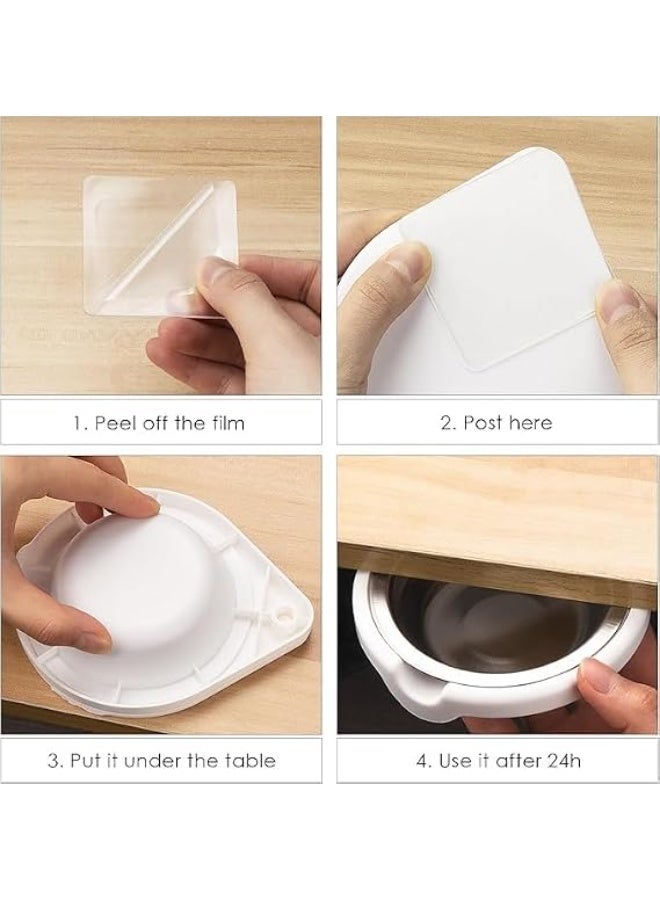 1. Peel off the film

2. Post here

3. Put it under the table

4. Use it after 24h