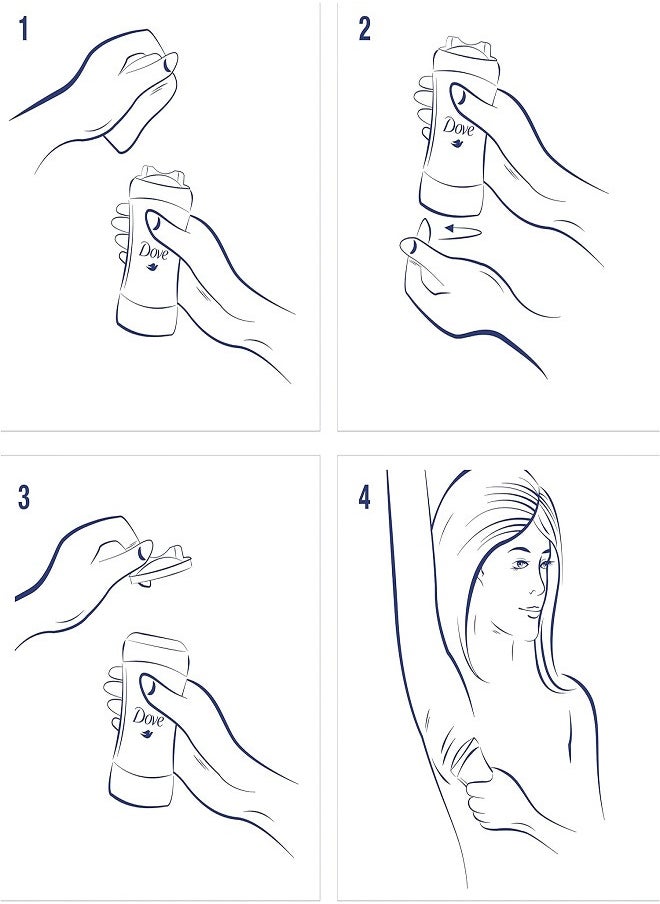 1

Dove

2

Dove

3

Dove

4