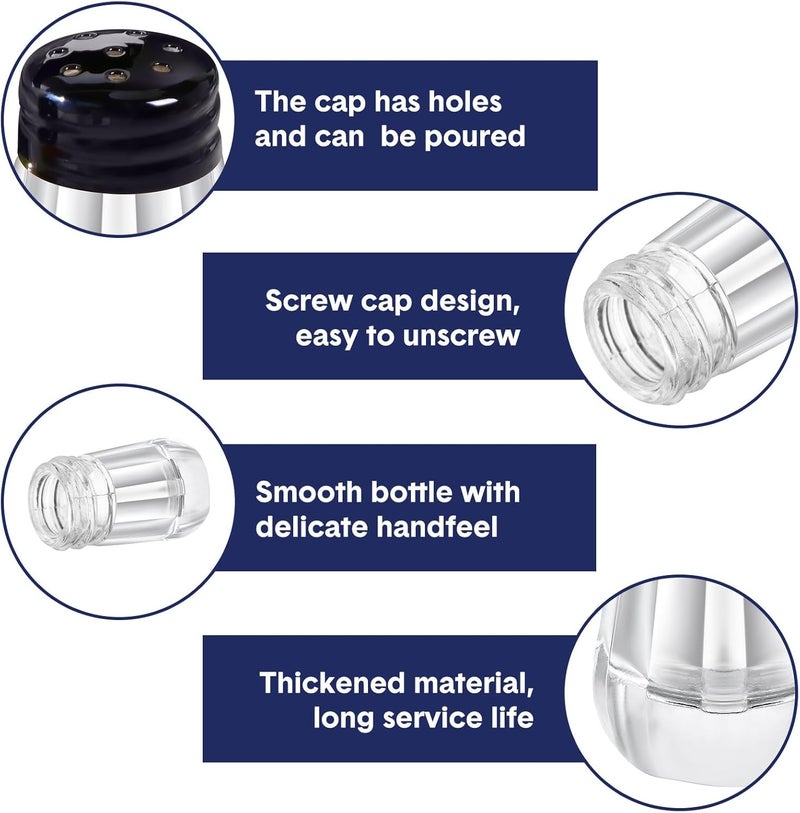 The cap has holes and can  be poured

Screw cap design, easy to unscrew

Smooth bottle with delicate handfeel

Thickened material, long service life