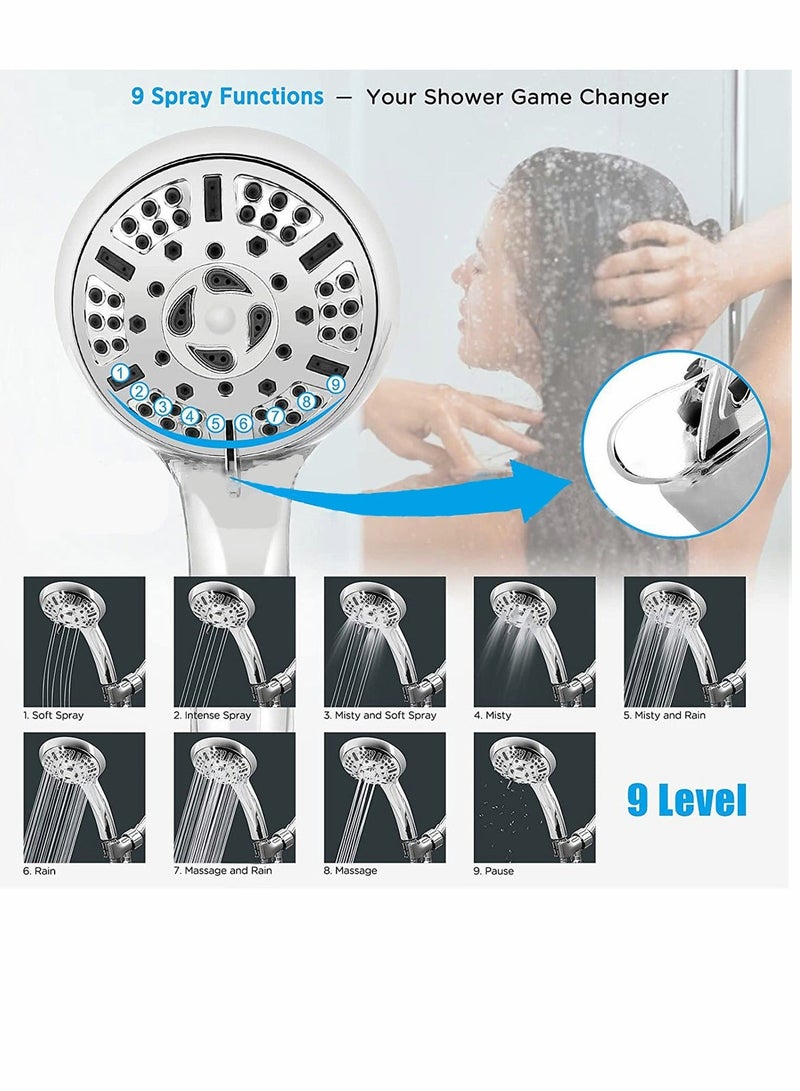 9 Spray Functions — Your Shower Game Changer

1 2 3 4 5 6 7 8 9

1. Soft Spray
2. Intense Spray
3. Misty and Soft Spray
4. Misty
5. Misty and Rain
6. Rain
7. Massage and Rain
8. Massage
9. Pause

9 Level