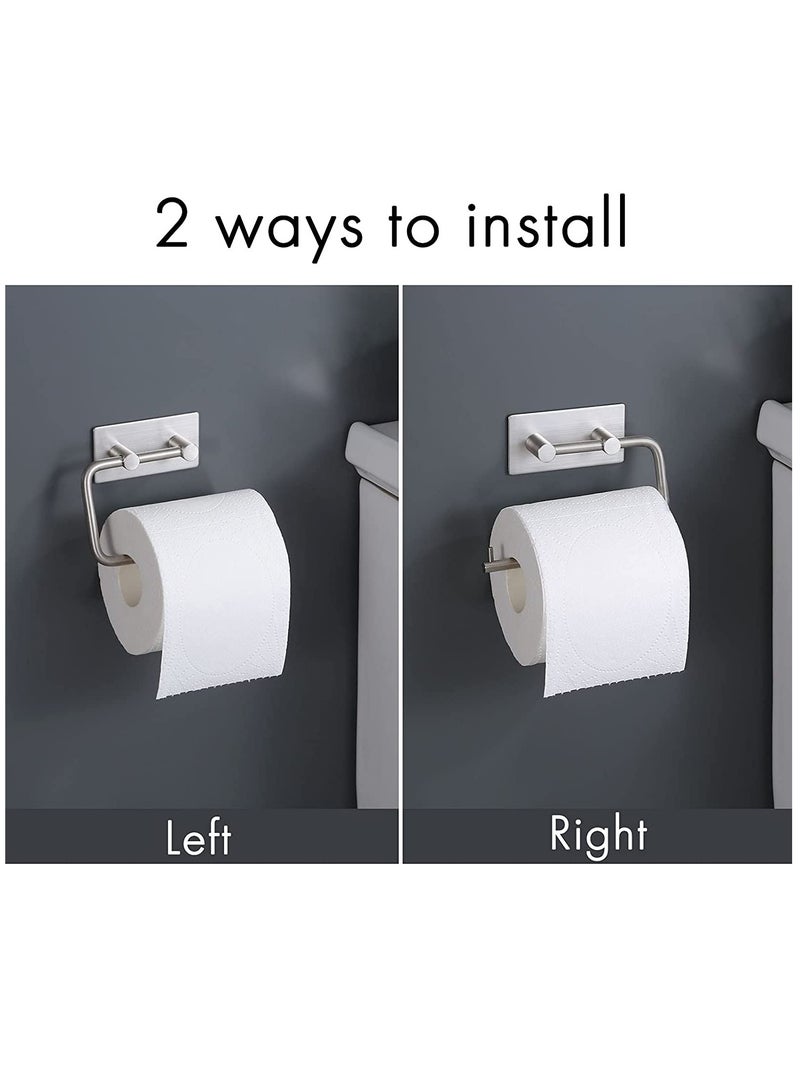 2 ways to install

Left

Right