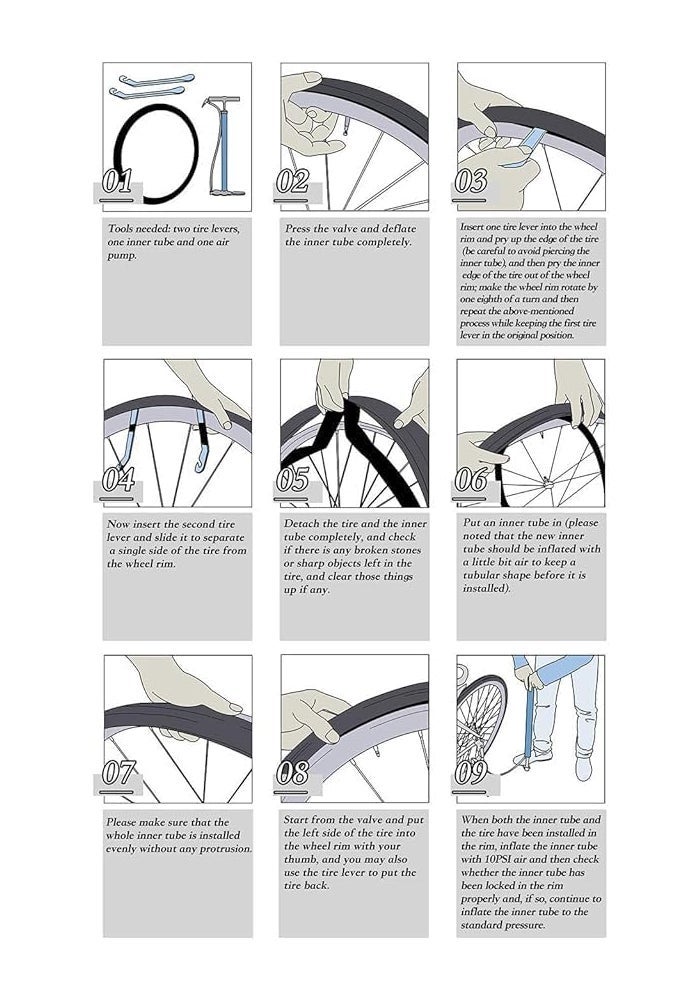 01

Tools needed: two tire levers, one inner tube and one air pump.

02

Press the valve and deflate the inner tube completely.

03

Insert one tire lever into the wheel rim and pry up the edge of the tire (be careful to avoid piercing the inner tube), and then pry the inner edge of the tire out of the wheel rim; make the wheel rim rotate by one eighth of a turn and then repeat the above-mentioned process while keeping the first tire lever in the original position.

04

Now insert the second tire lever and slide it to separate a single side of the tire from the wheel rim.

05

Detach the tire and the inner tube completely, and check if there is any broken stones or sharp objects left in the tire, and clear those things up if any.

06

Put an inner tube in (please noted that the new inner tube should be inflated with a little bit air to keep a tubular shape before it is installed).

07

Please make sure that the whole inner tube is installed evenly without any protrusion.

08

Start from the valve and put the left side of the tire into the wheel rim with your thumb, and you may also use the tire lever to put the tire back.

09

When both the inner tube and the tire have been installed in the rim, inflate the inner tube with 10PSI air and then check whether the inner tube has been locked in the rim properly and, if so, continue to inflate the inner tube to the standard pressure.