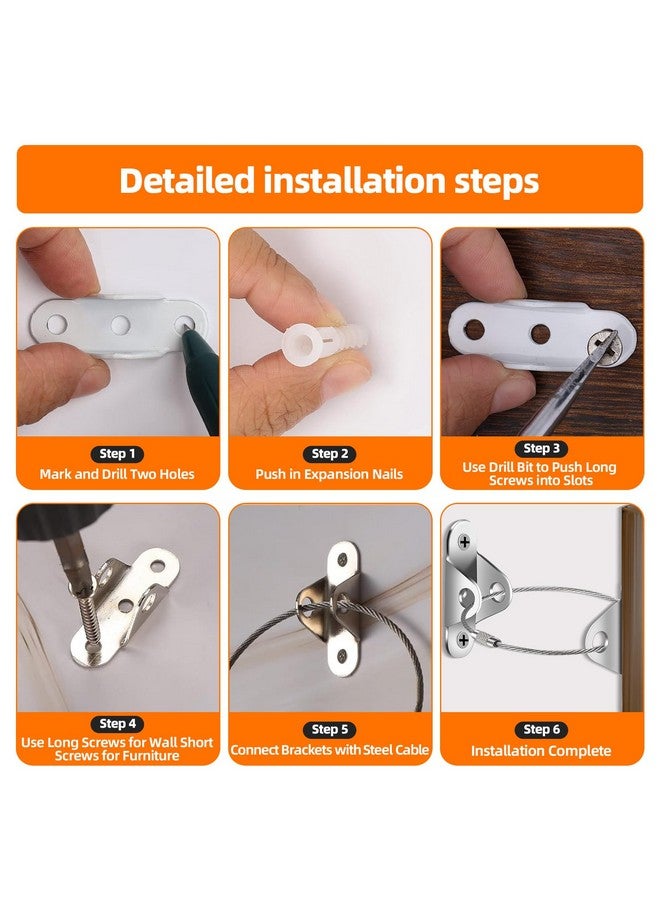 Detailed installation steps

Step 1
Mark and Drill Two Holes

Step 2
Push in Expansion Nails

Step 3
Use Drill Bit to Push Long Screws into Slots

Step 4
Use Long Screws for Wall Short Screws for Furniture

Step 5
Connect Brackets with Steel Cable

Step 6
Installation Complete